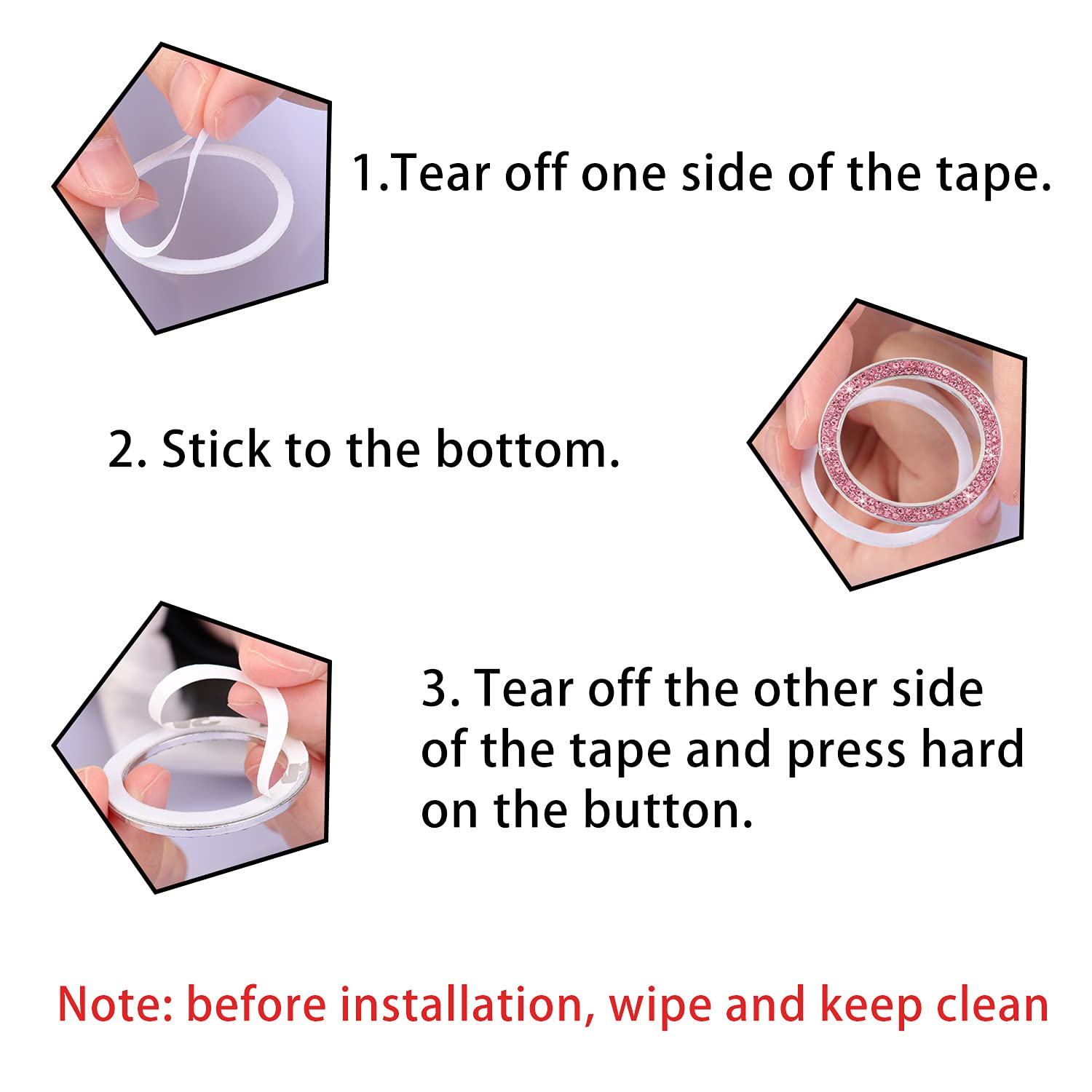 1.Tear off one side of the tape.

2. Stick to the bottom.

3. Tear off the other side of the tape and press hard on the button.

Note: before installation, wipe and keep clean