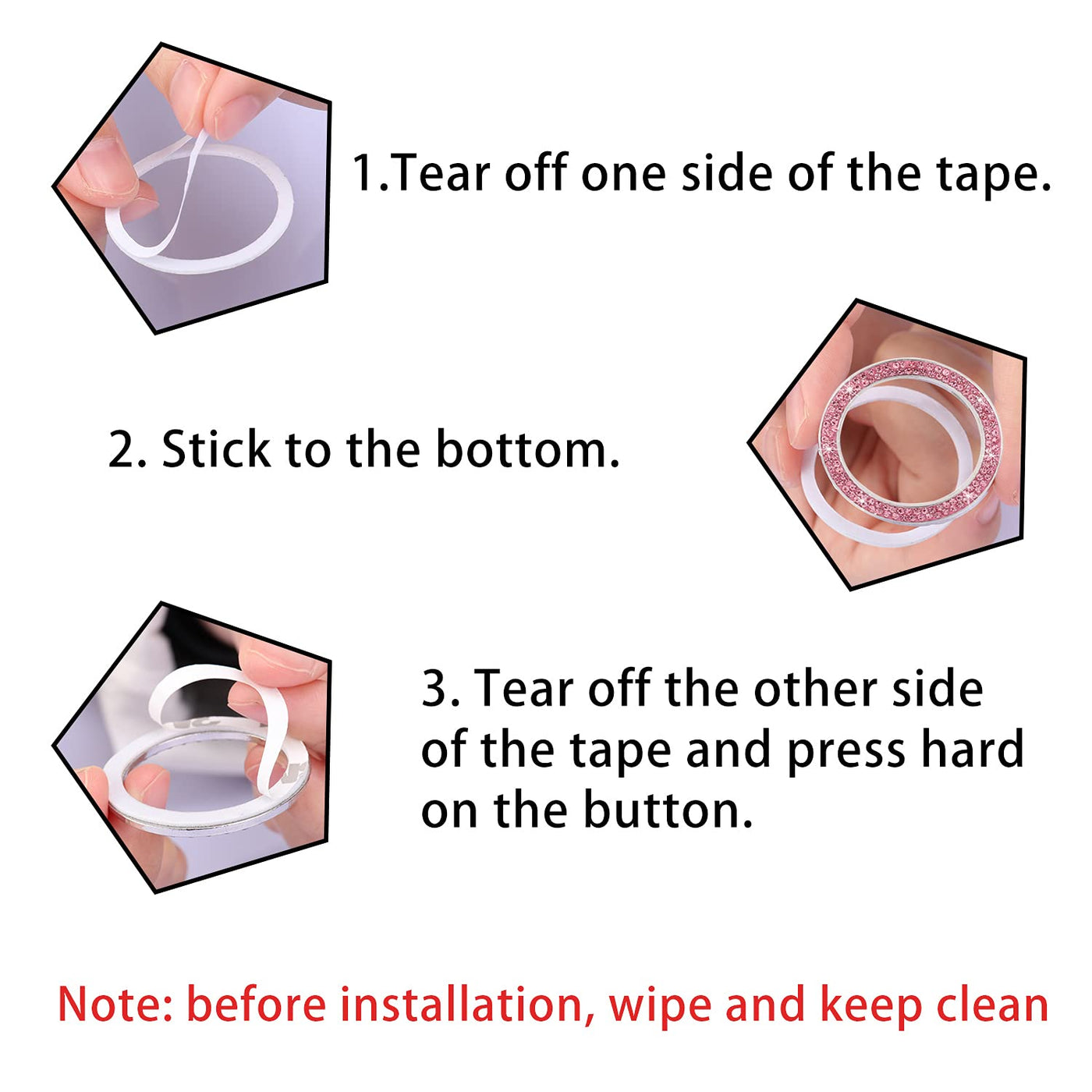 1.Tear off one side of the tape.

2. Stick to the bottom.

3. Tear off the other side of the tape and press hard on the button.

Note: before installation, wipe and keep clean