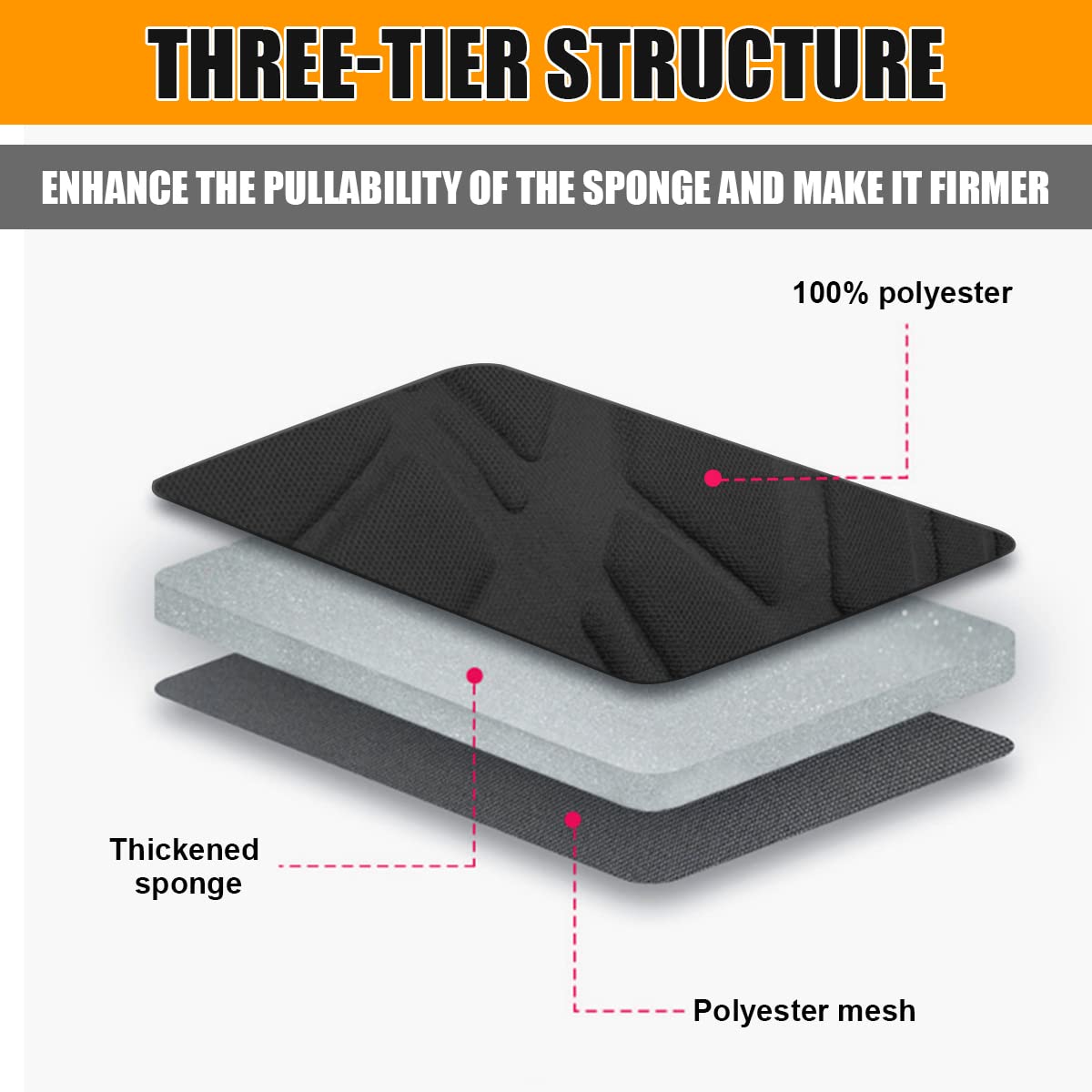 THREE-TIER STRUCTURE

ENHANCE THE PULLABILITY OF THE SPONGE AND MAKE IT FIRMER

100% polyester

Thickened sponge

Polyester mesh