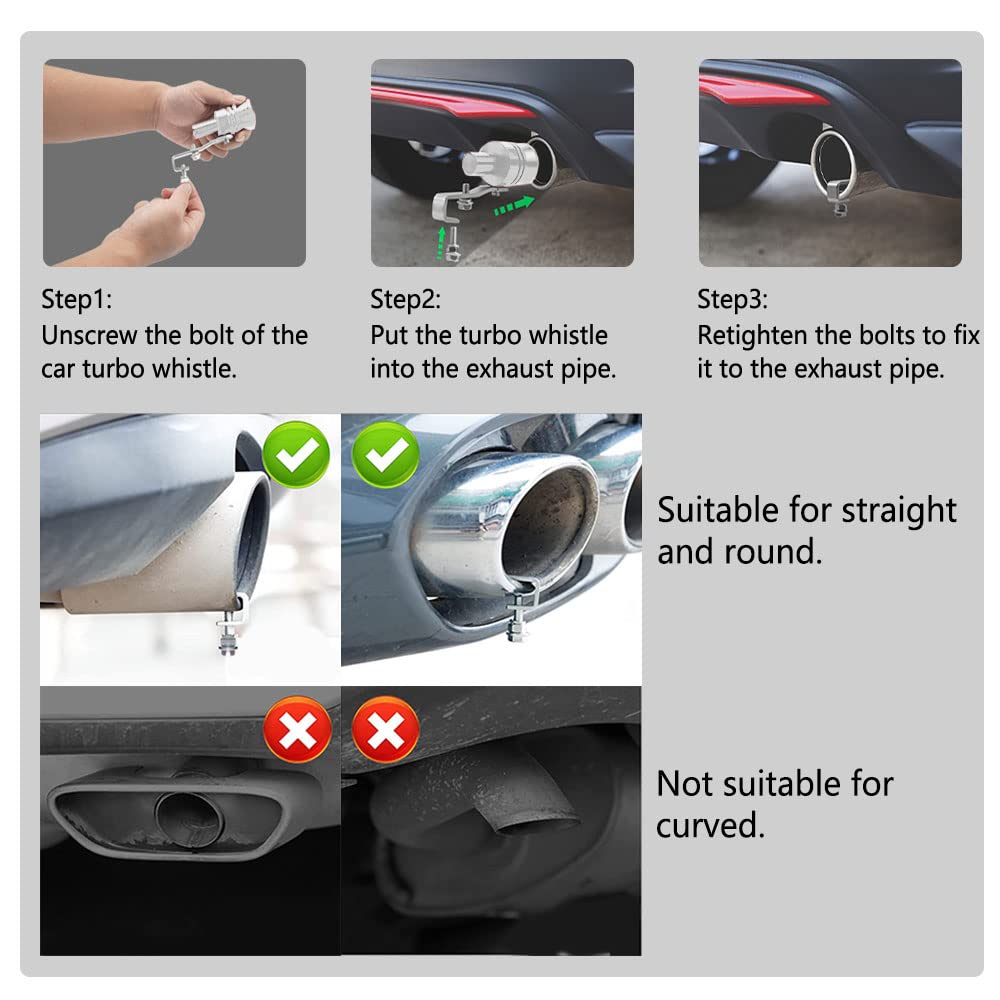 Step1:
Unscrew the bolt of the car turbo whistle.

Step2:
Put the turbo whistle into the exhaust pipe.

Step3:
Retighten the bolts to fix it to the exhaust pipe.

Suitable for straight and round.

Not suitable for curved.