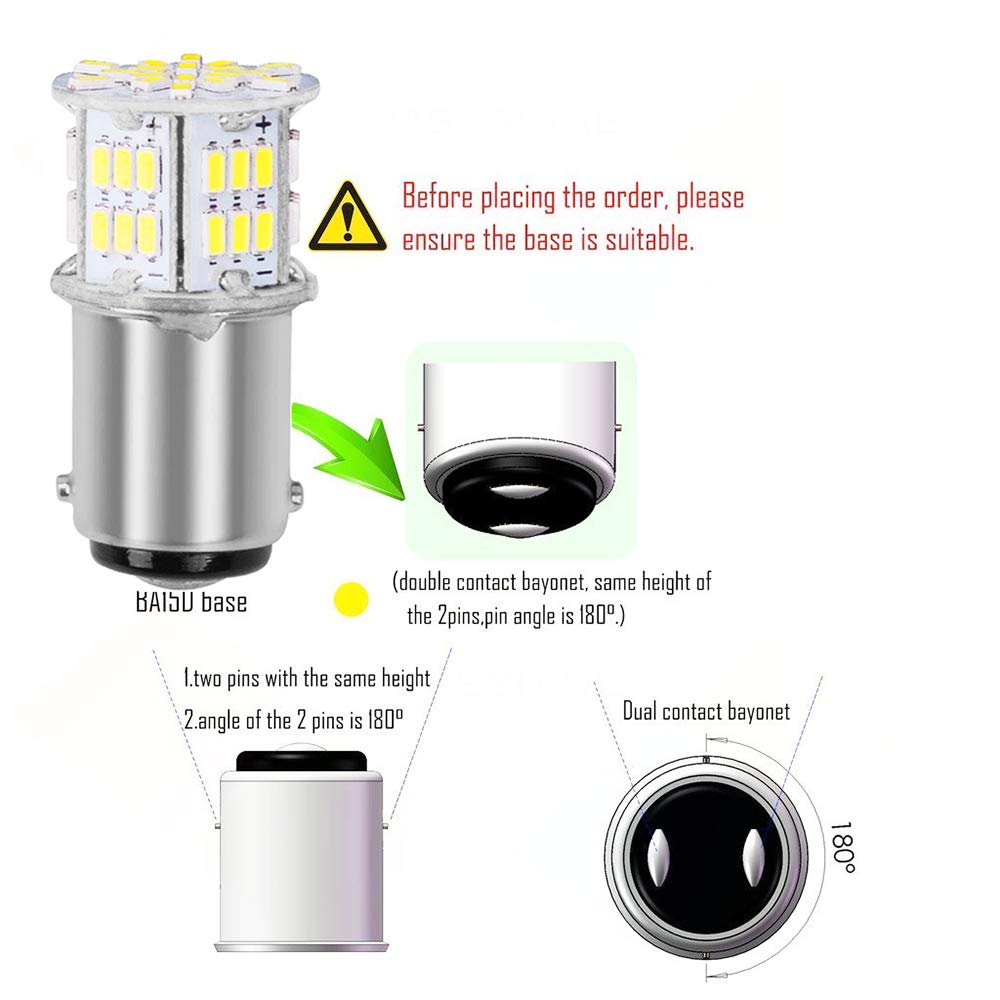 Before placing the order, please ensure the base is suitable.

BA15D base

(double contact bayonet, same height of the 2pins,pin angle is 180°.)

1.two pins with the same height
2.angle of the 2 pins is 180°

Dual contact bayonet

180°