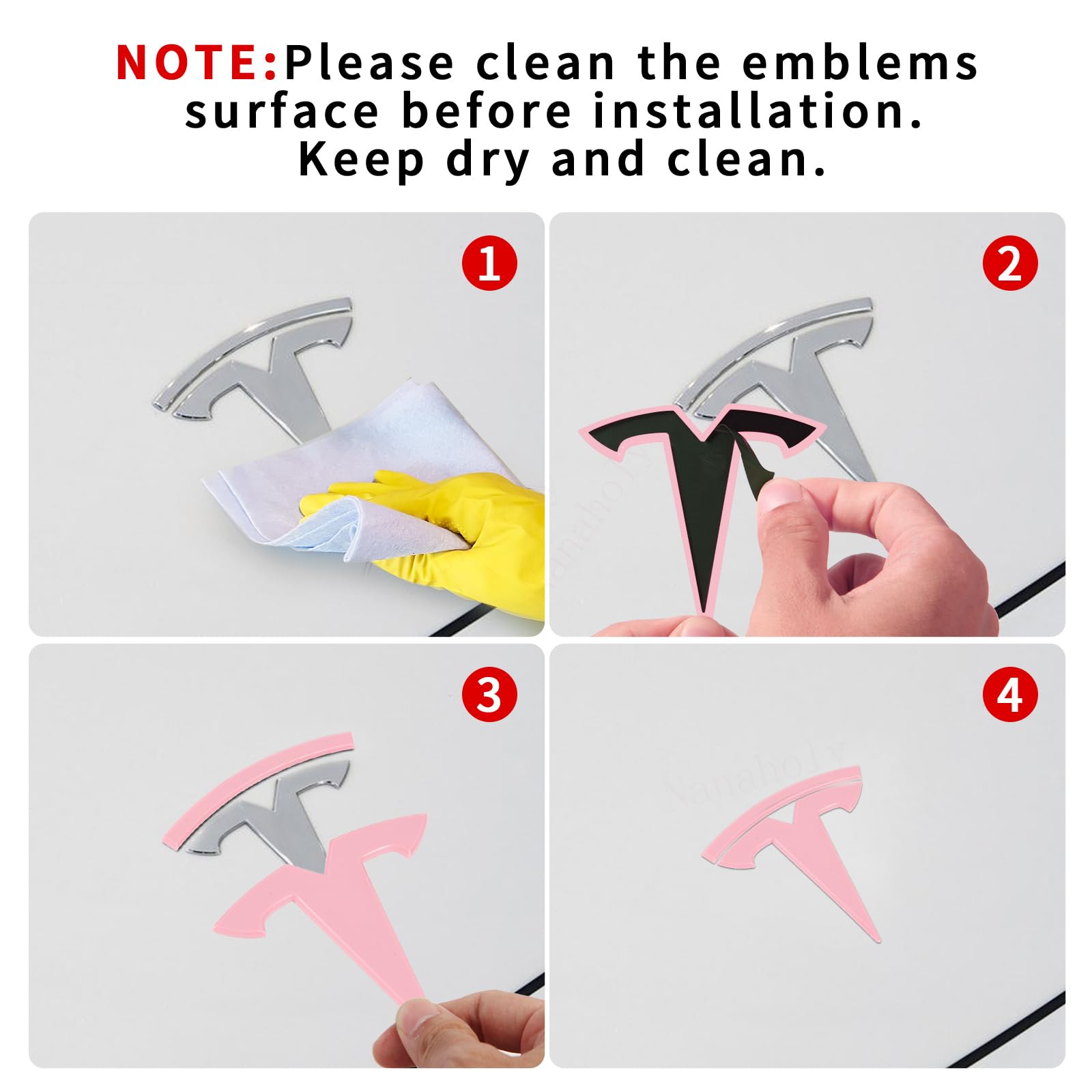 NOTE:Please clean the emblems surface before installation. Keep dry and clean.

1

2

Nanaholy

3

4

Nanaholy