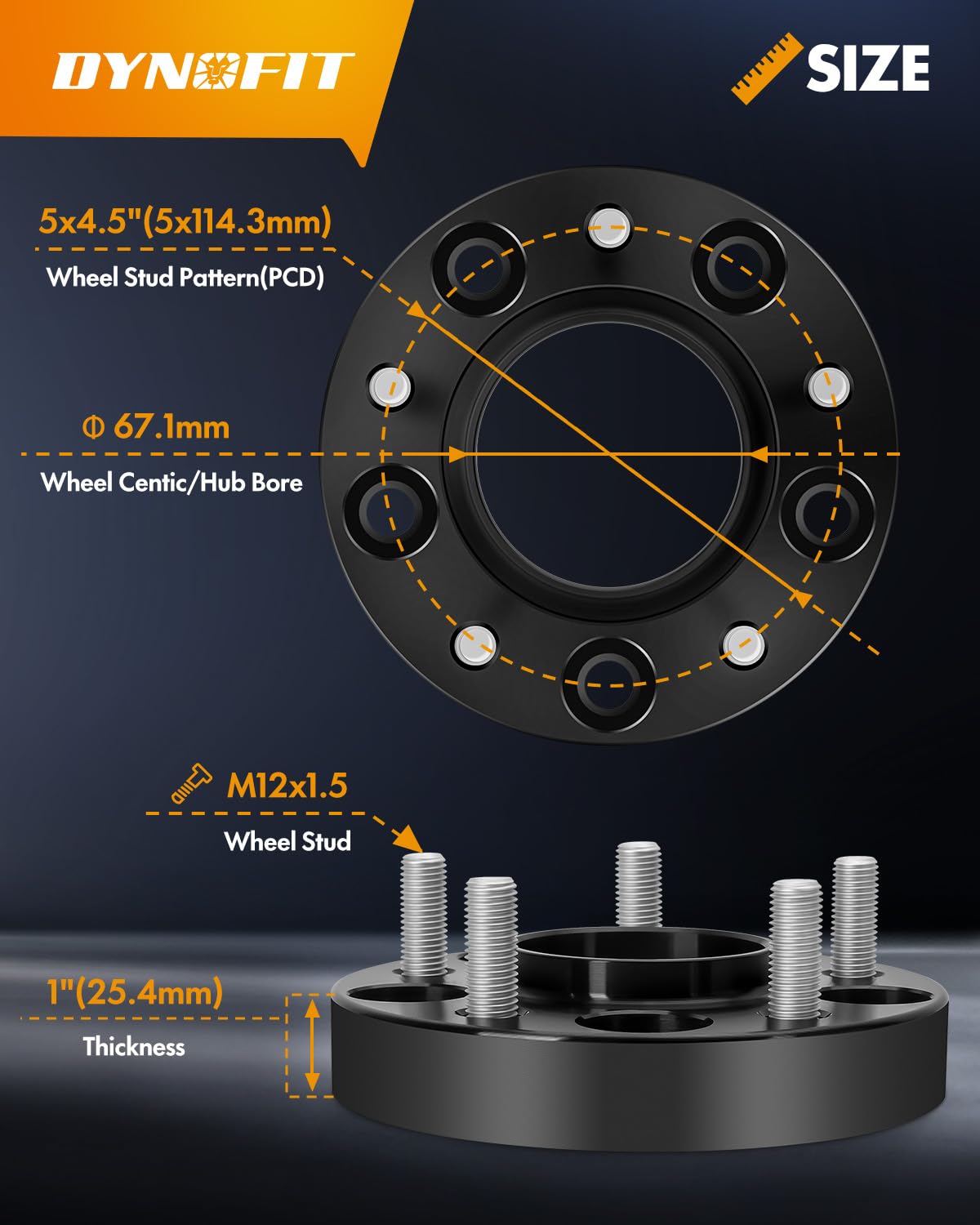 DYNOFIT

SIZE

5x4.5"(5x114.3mm)
Wheel Stud Pattern(PCD)

Φ 67.1mm
Wheel Centic/Hub Bore

M12x1.5
Wheel Stud

1"(25.4mm)
Thickness