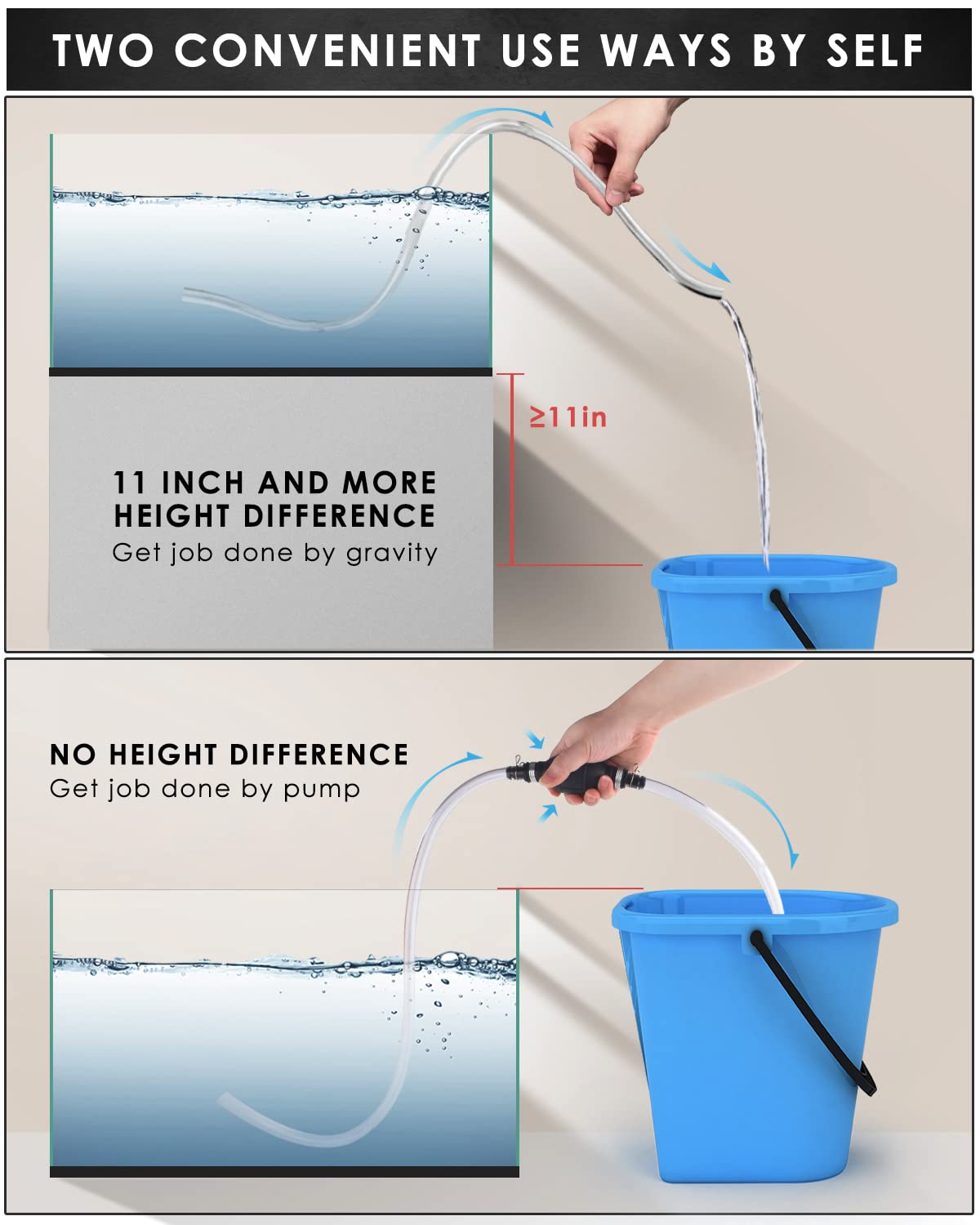 TWO CONVENIENT USE WAYS BY SELF

≥11in

11 INCH AND MORE HEIGHT DIFFERENCE
Get job done by gravity

NO HEIGHT DIFFERENCE
Get job done by pump