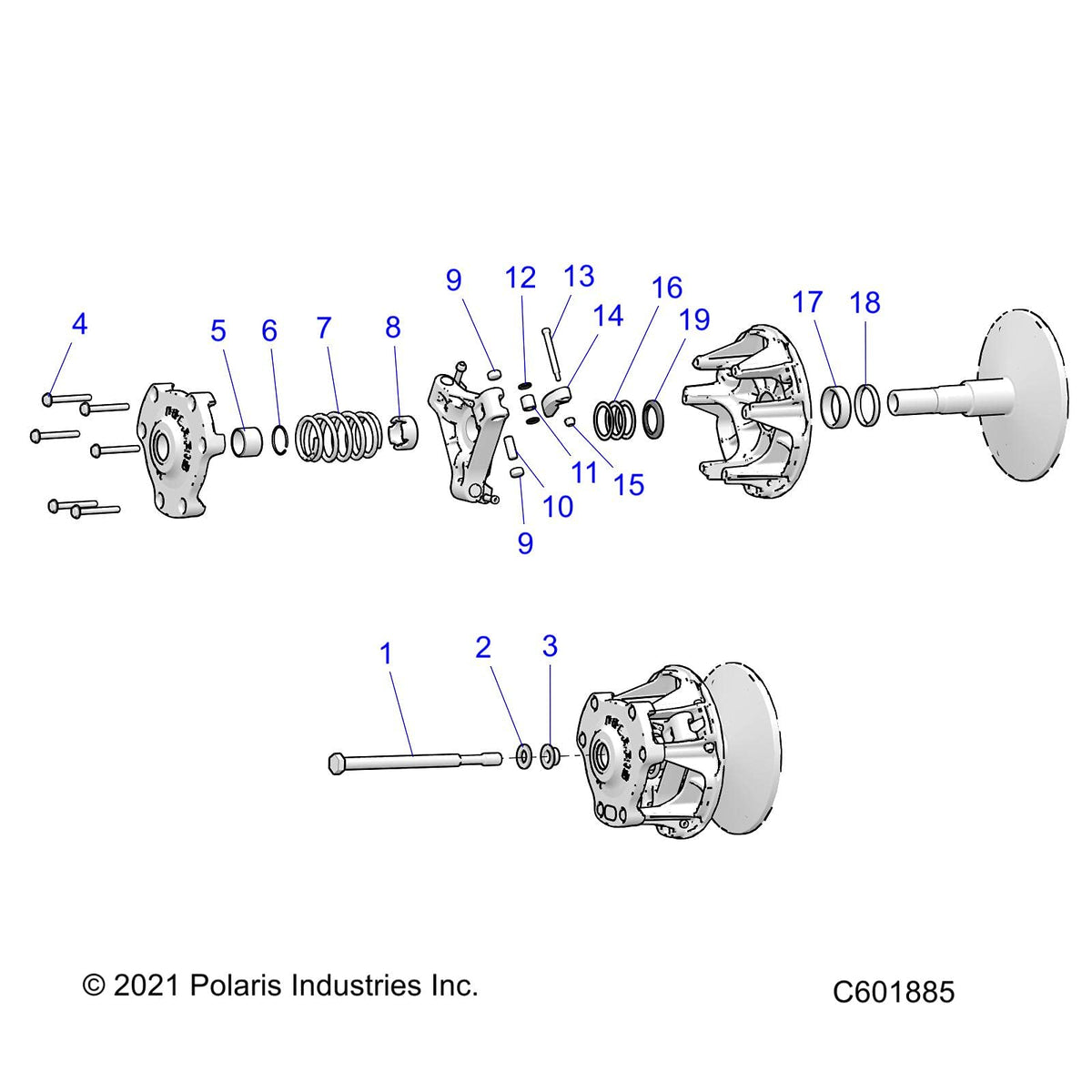 4
5
6
7
8
9
12
13
14
16
19
17
18
11
15
10
9

1
2
3

© 2021 Polaris Industries Inc.

C601885