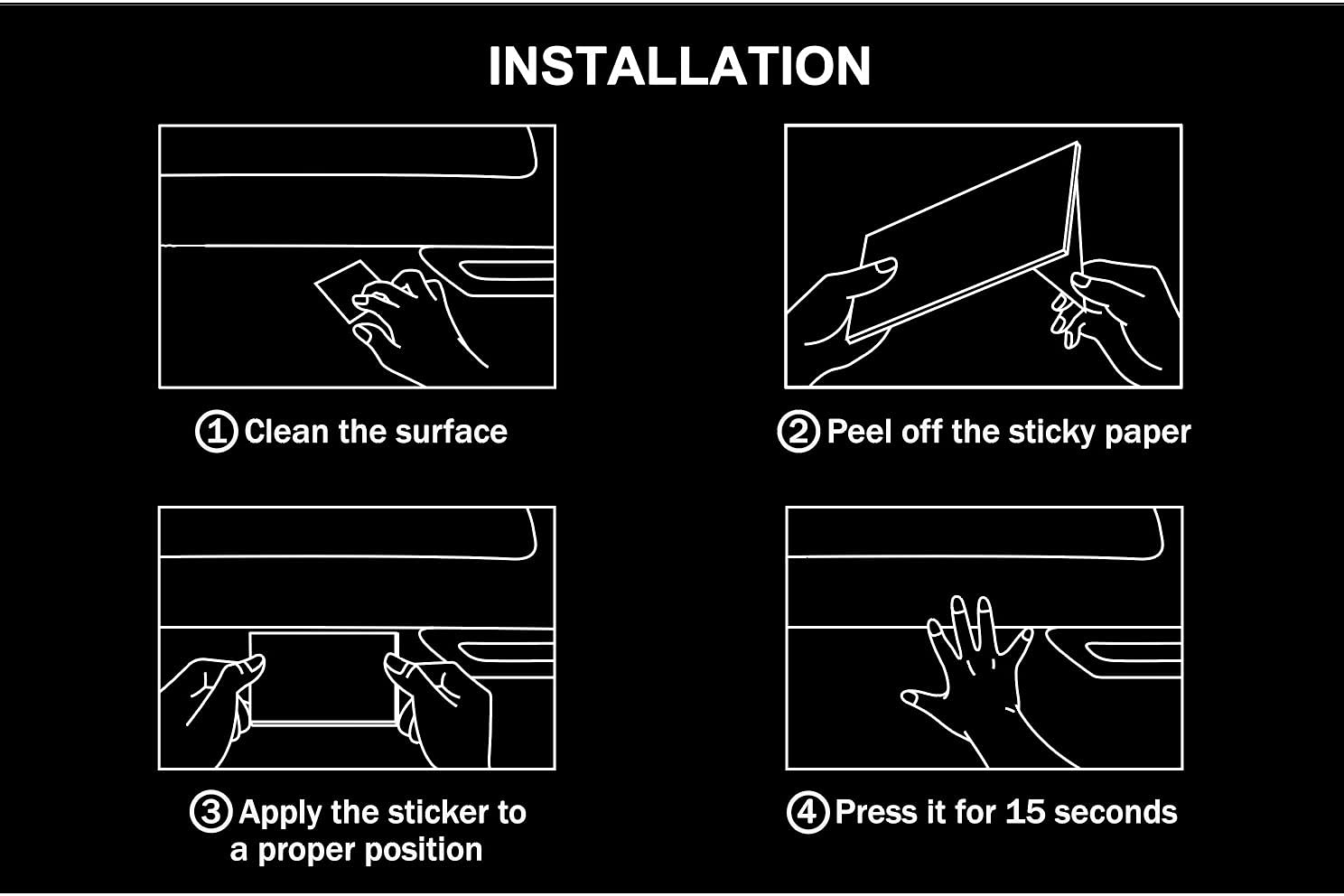 INSTALLATION

① Clean the surface

② Peel off the sticky paper

③ Apply the sticker to a proper position

④ Press it for 15 seconds