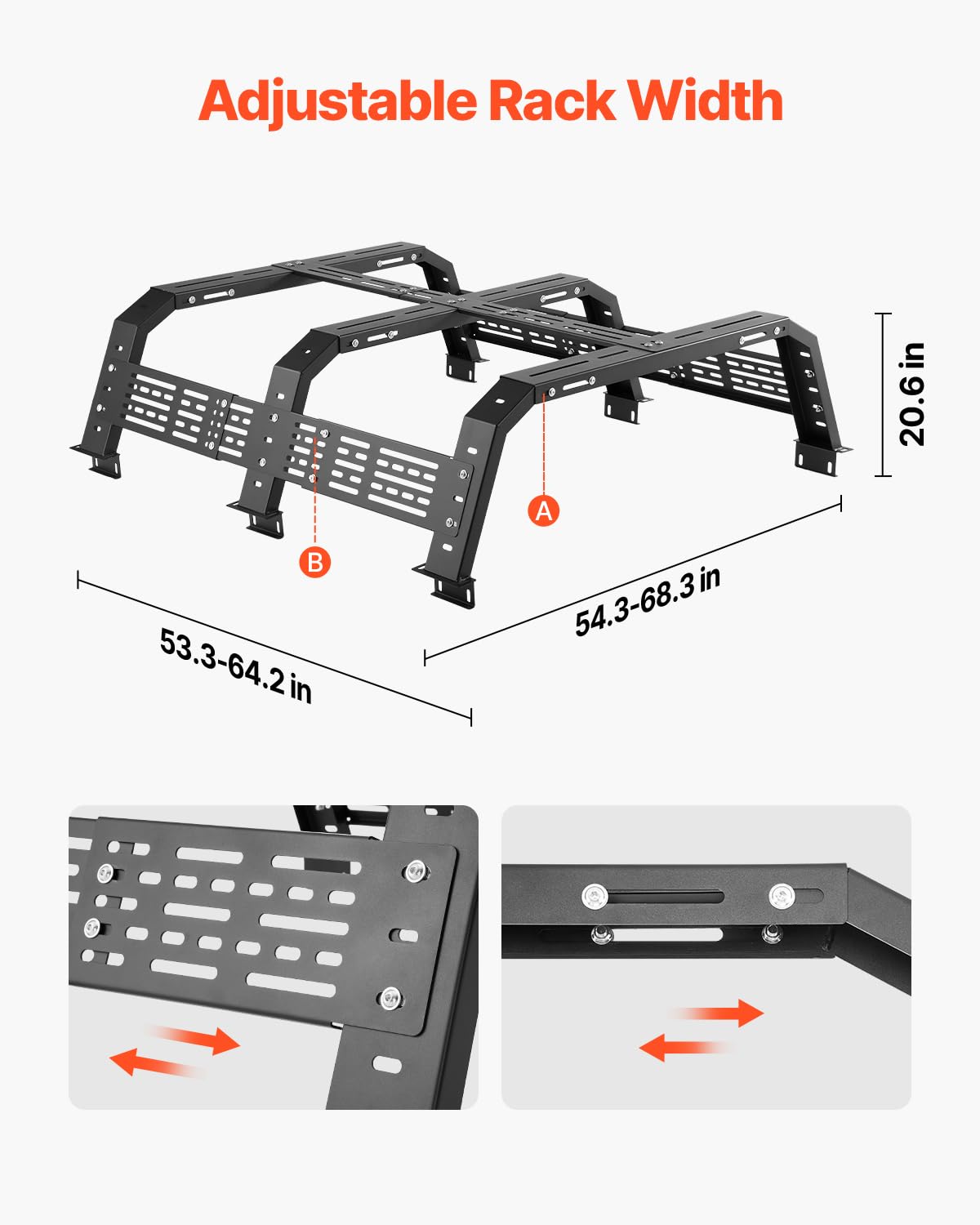 Adjustable Rack Width

20.6 in

A

B

54.3-68.3 in

53.3-64.2 in