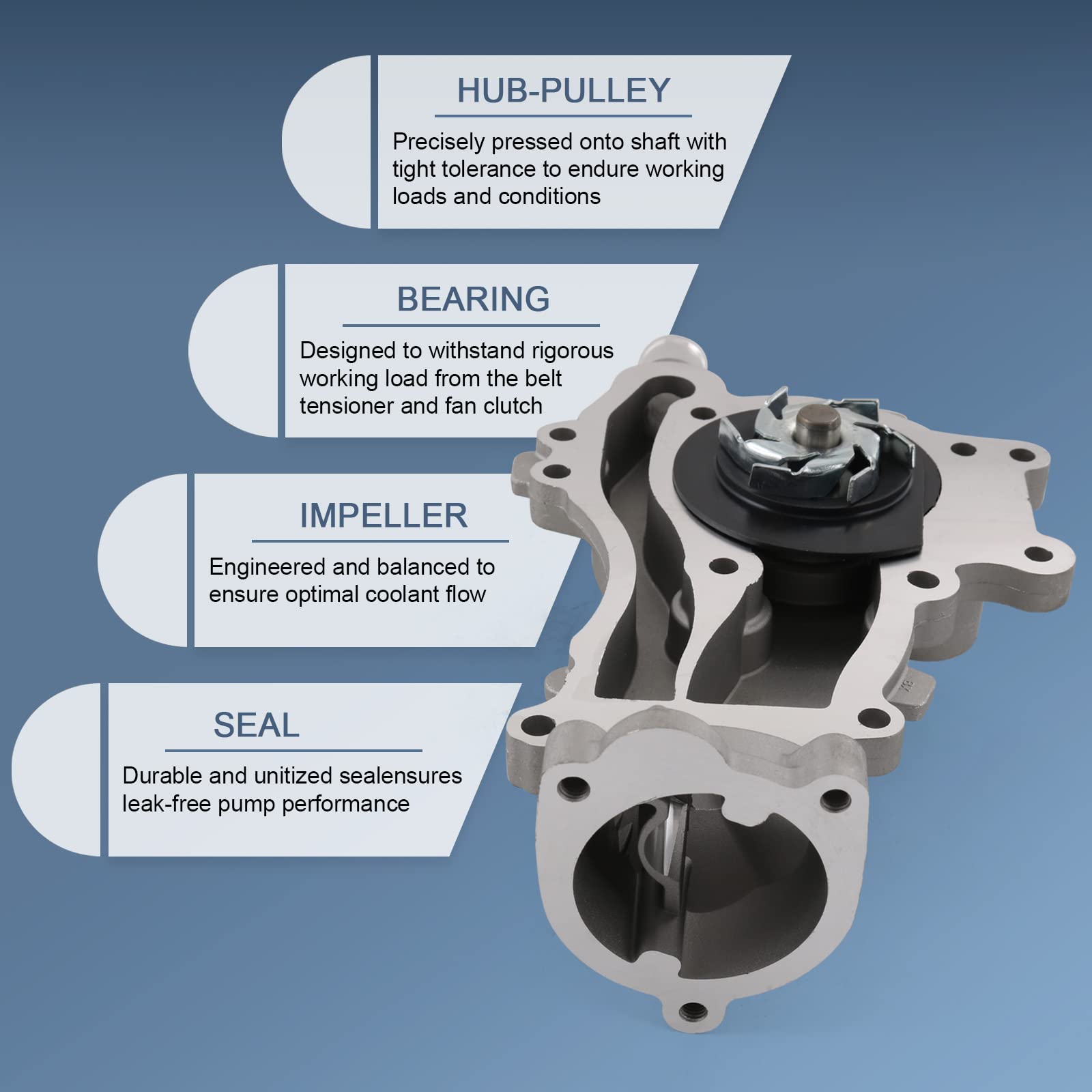 HUB-PULLEY

Precisely pressed onto shaft with tight tolerance to endure working loads and conditions

BEARING

Designed to withstand rigorous working load from the belt tensioner and fan clutch

IMPELLER

Engineered and balanced to ensure optimal coolant flow

SEAL

Durable and unitized sealensures leak-free pump performance