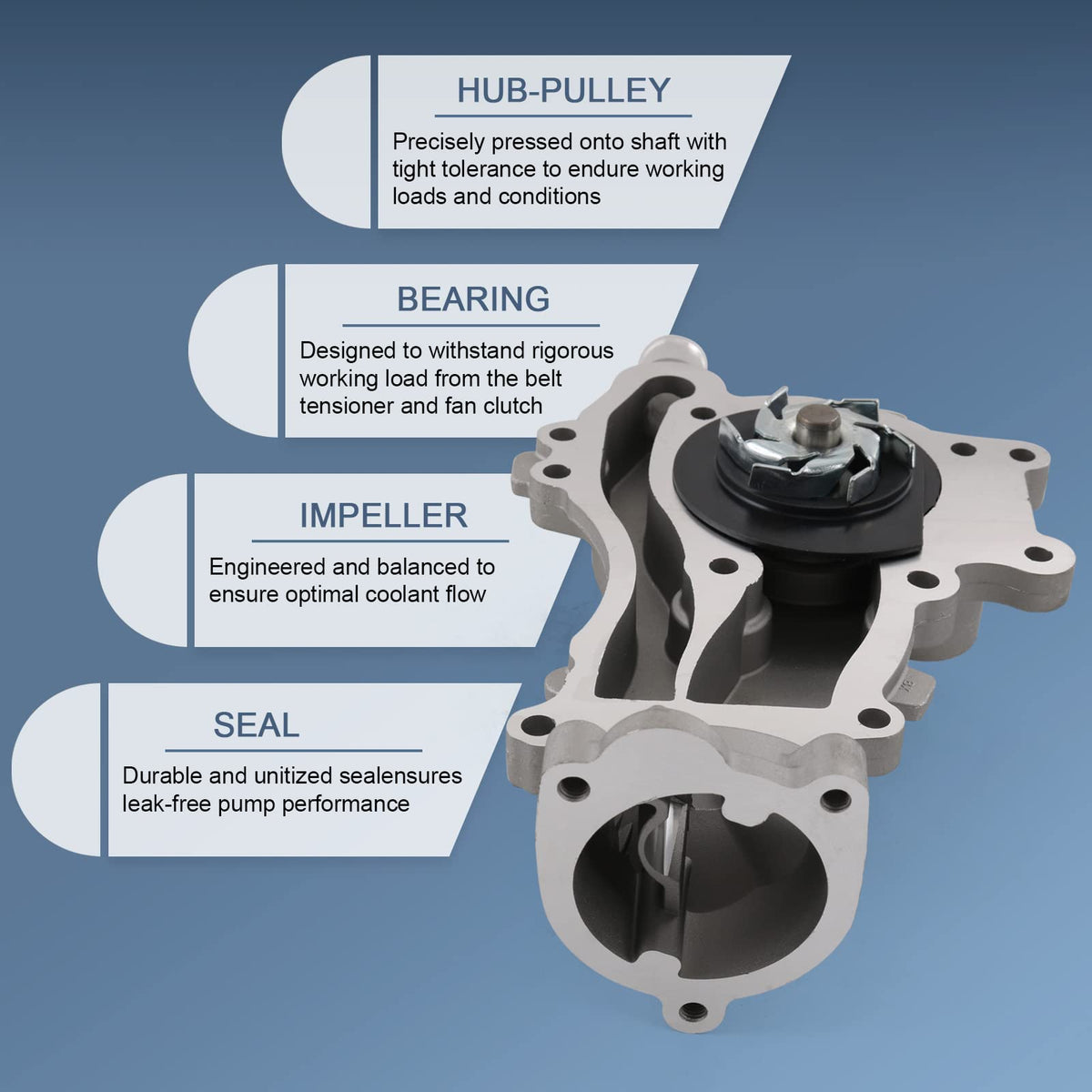 HUB-PULLEY

Precisely pressed onto shaft with tight tolerance to endure working loads and conditions

BEARING

Designed to withstand rigorous working load from the belt tensioner and fan clutch

IMPELLER

Engineered and balanced to ensure optimal coolant flow

SEAL

Durable and unitized sealensures leak-free pump performance