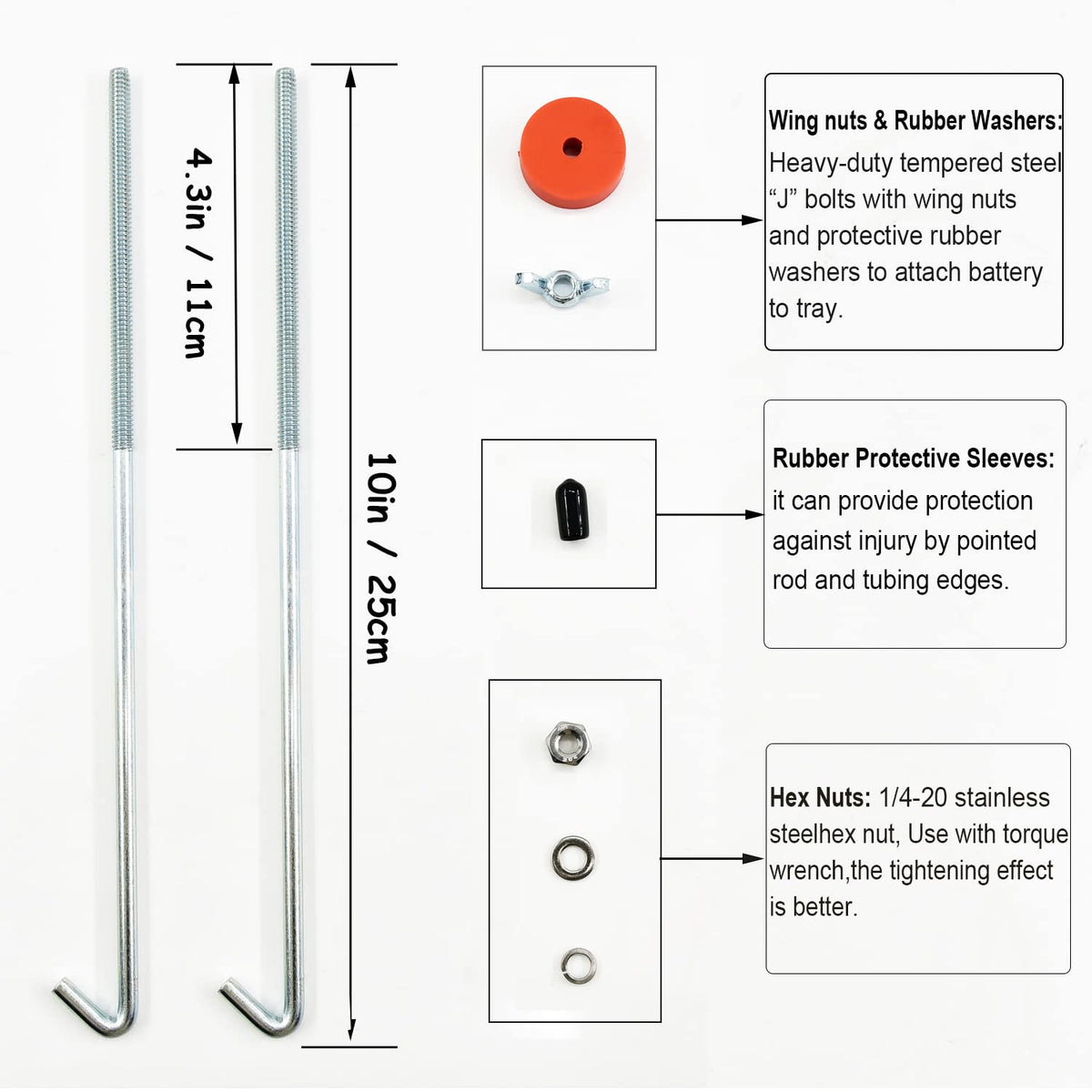 4.3in / 11cm

10in / 25cm

Wing nuts & Rubber Washers: Heavy-duty tempered steel "J" bolts with wing nuts and protective rubber washers to attach battery to tray.

Rubber Protective Sleeves: it can provide protection against injury by pointed rod and tubing edges.

Hex Nuts: 1/4-20 stainless steelhex nut, Use with torque wrench,the tightening effect is better.