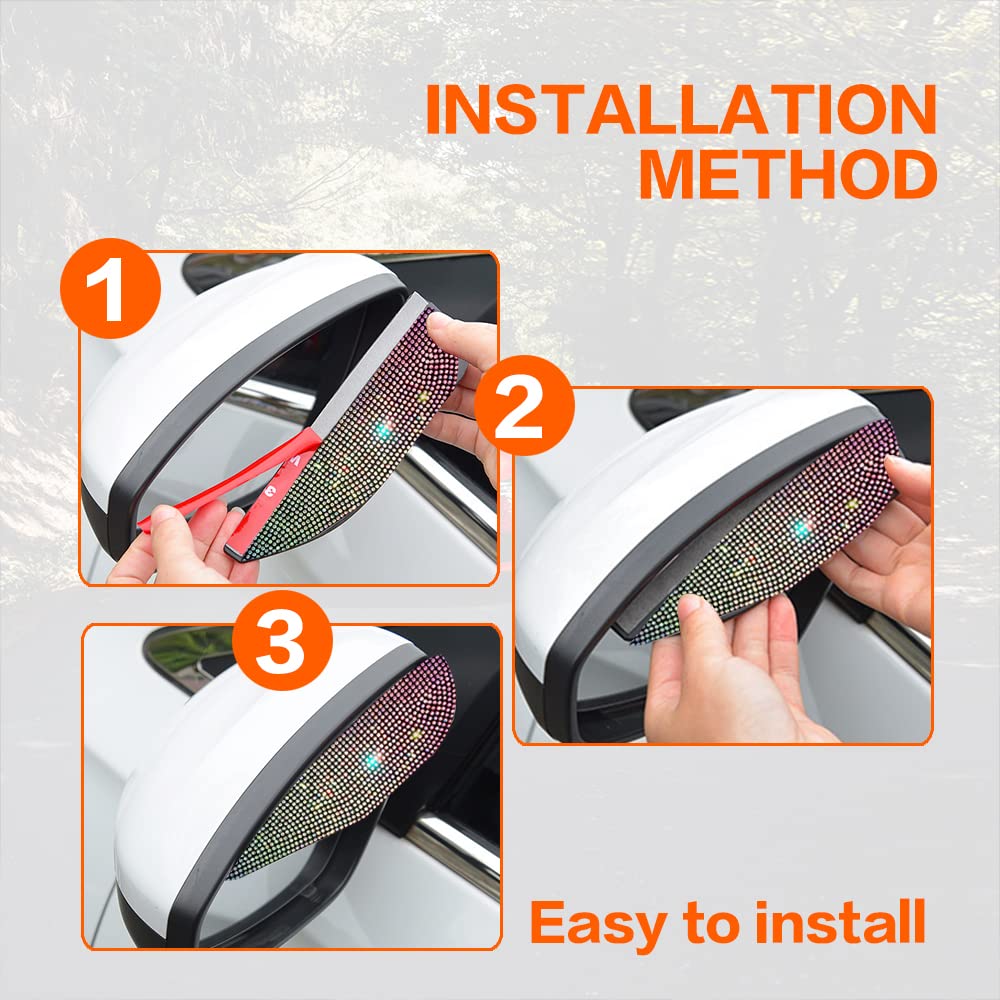 INSTALLATION METHOD

1

2

3

Easy to install