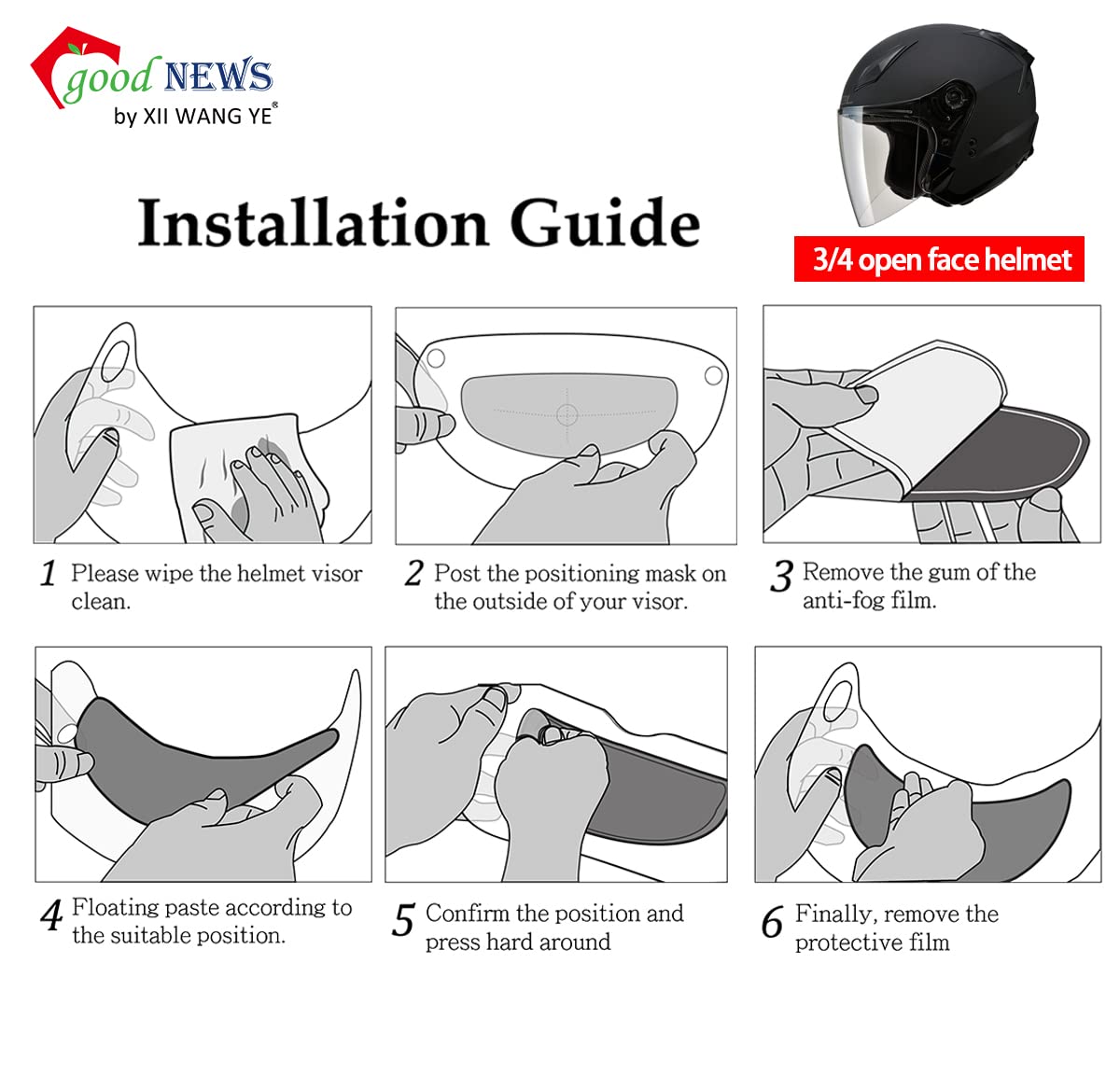 good NEWS
by XII WANG YE®

Installation Guide

3/4 open face helmet

1 Please wipe the helmet visor clean.

2 Post the positioning mask on the outside of your visor.

3 Remove the gum of the anti-fog film.

4 Floating paste according to the suitable position.

5 Confirm the position and press hard around

6 Finally, remove the protective film