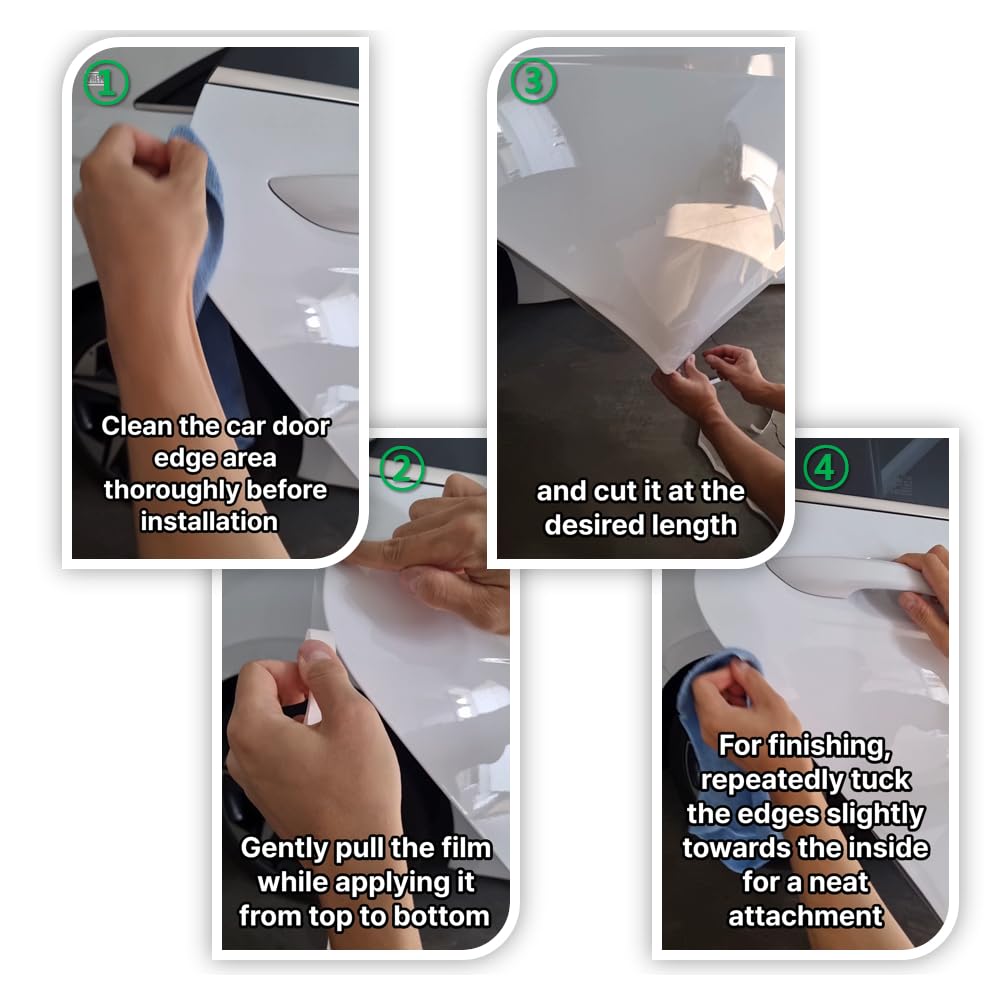 ①
Clean the car door edge area thoroughly before installation

②
Gently pull the film while applying it from top to bottom

③
and cut it at the desired length

④
For finishing, repeatedly tuck the edges slightly towards the inside for a neat attachment