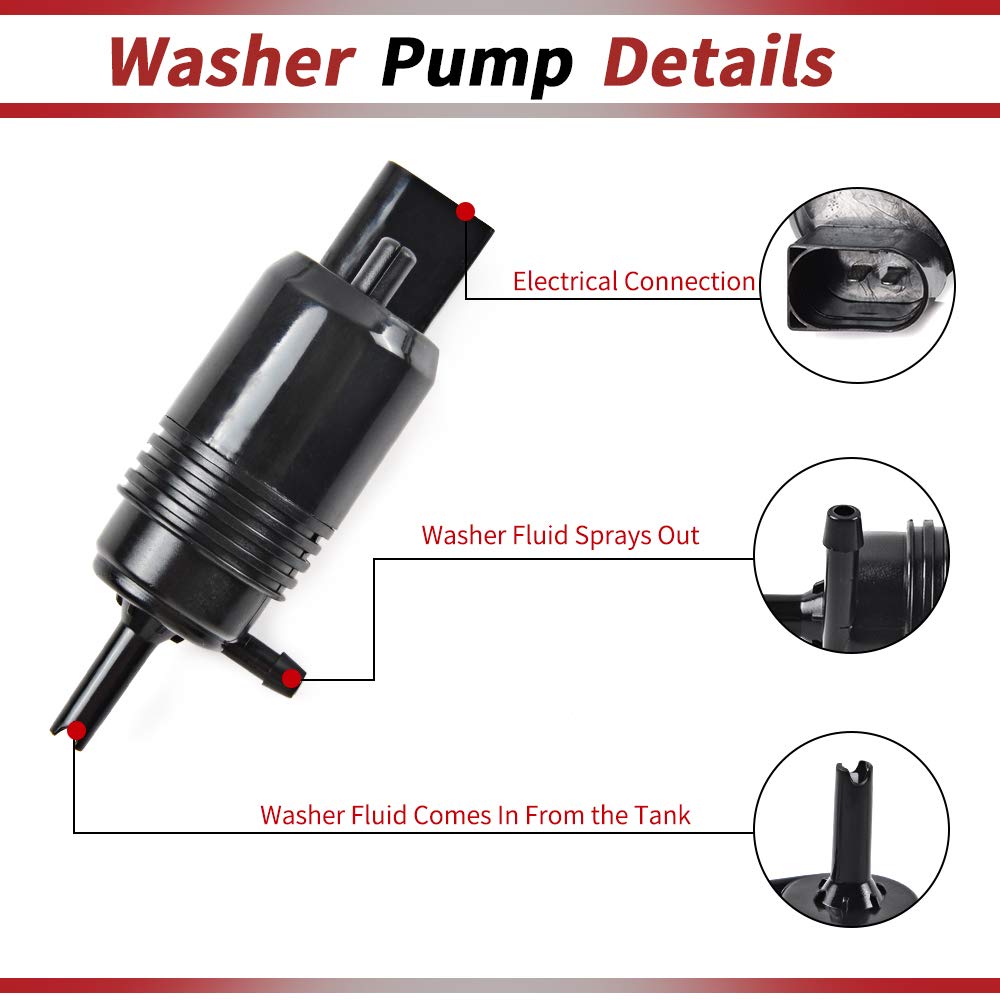 Washer Pump Details

Electrical Connection

Washer Fluid Sprays Out

Washer Fluid Comes In From the Tank