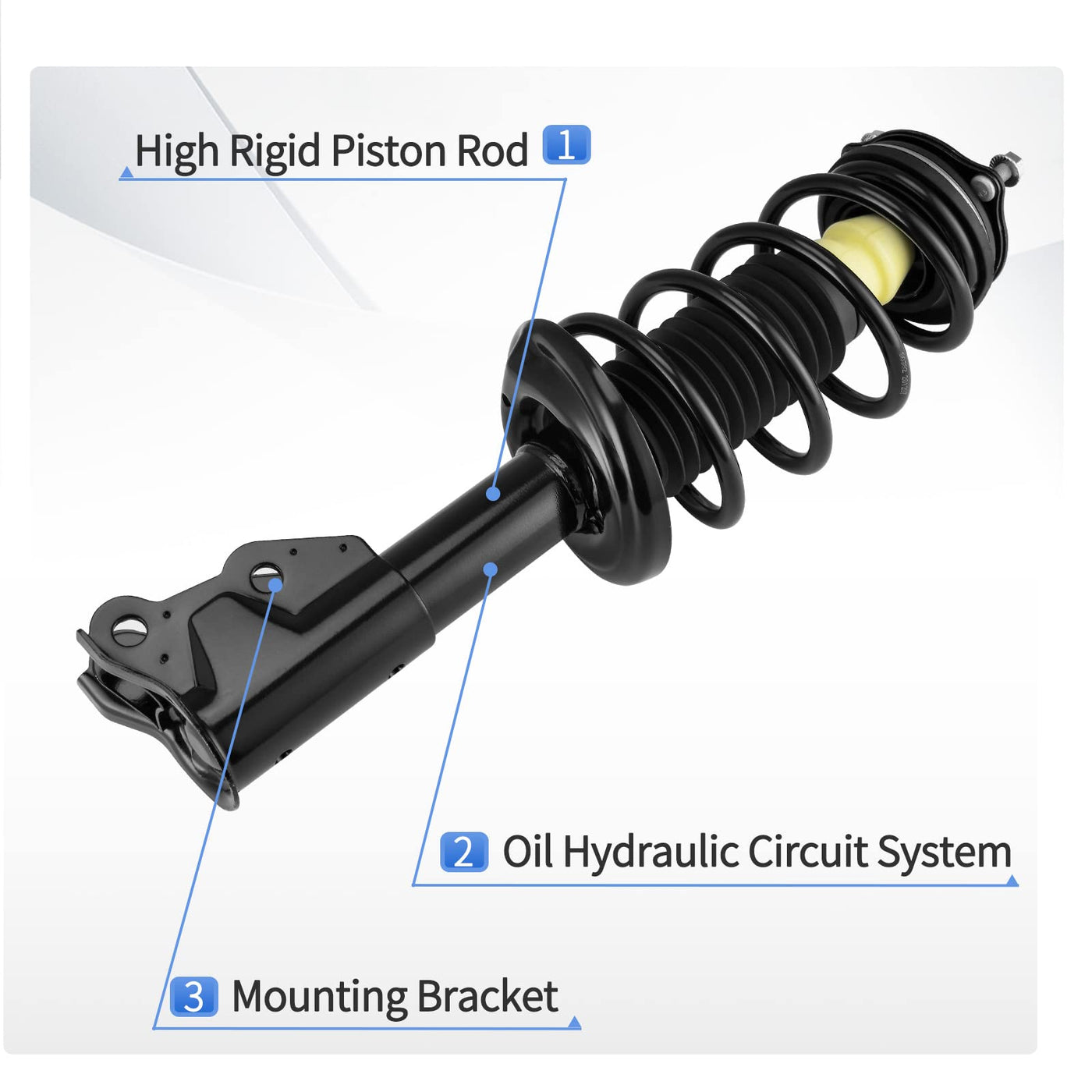 High Rigid Piston Rod 1

2 Oil Hydraulic Circuit System

3 Mounting Bracket