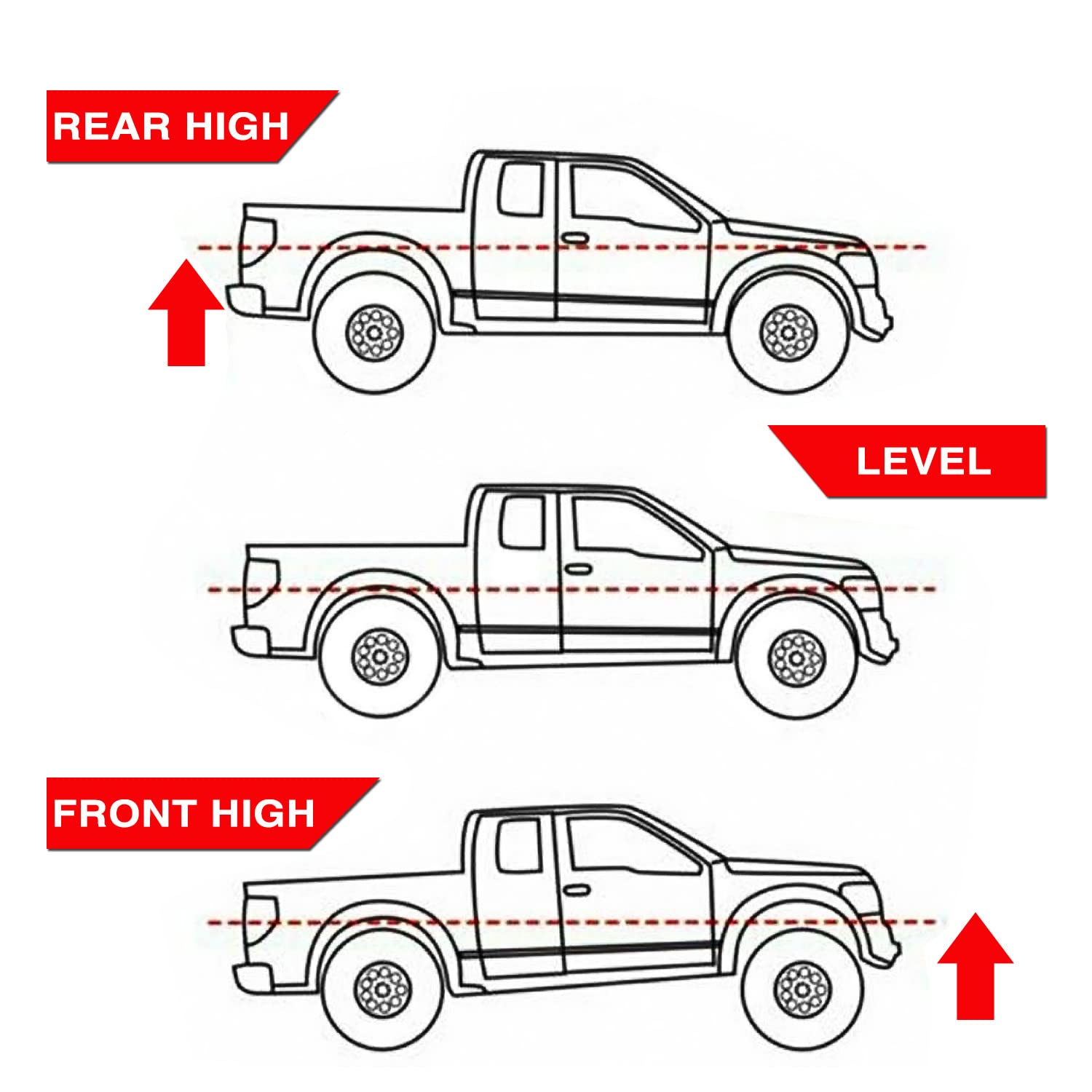 REAR HIGH

LEVEL

FRONT HIGH