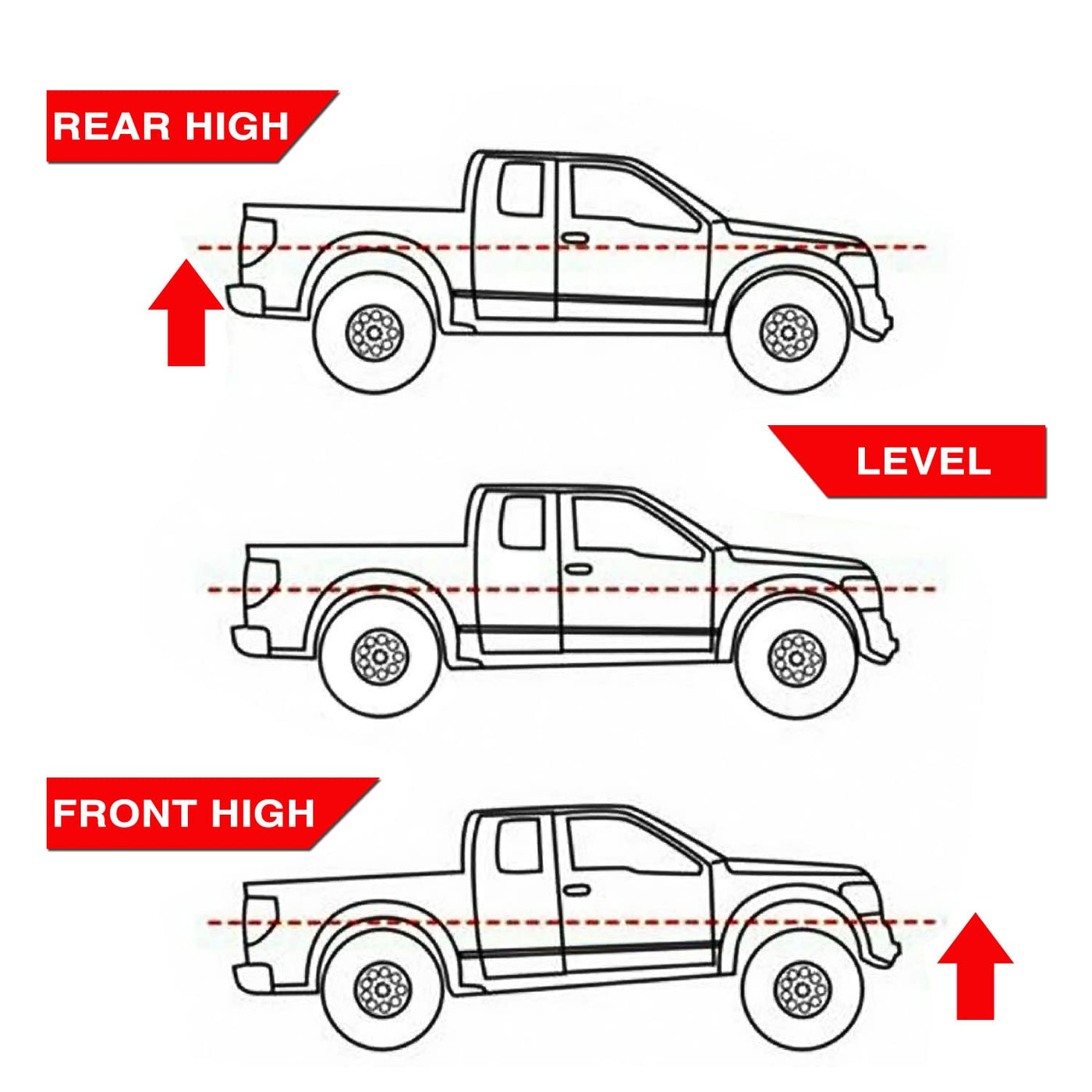 REAR HIGH

LEVEL

FRONT HIGH