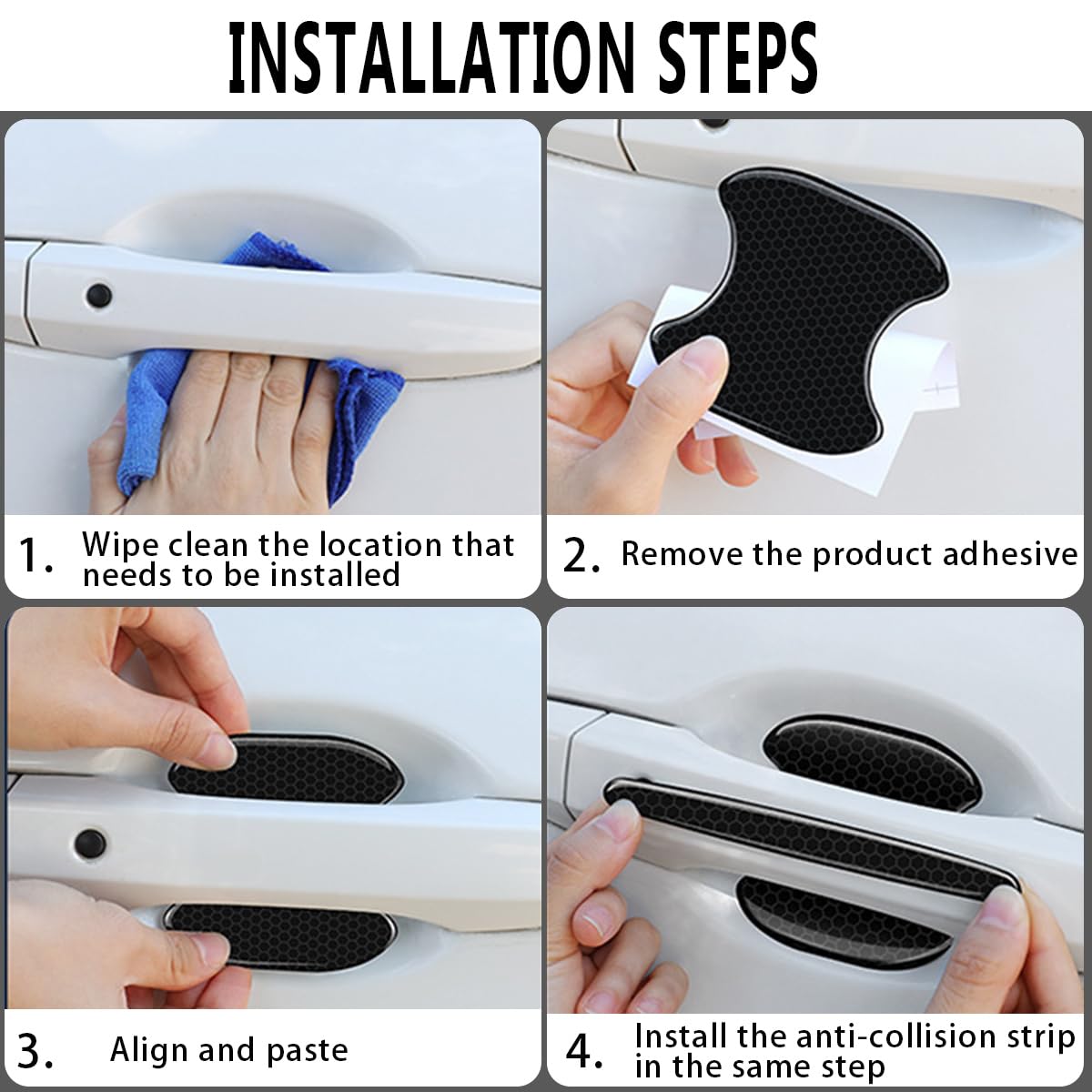 INSTALLATION STEPS

1. Wipe clean the location that needs to be installed

2. Remove the product adhesive

3. Align and paste

4. Install the anti-collision strip in the same step