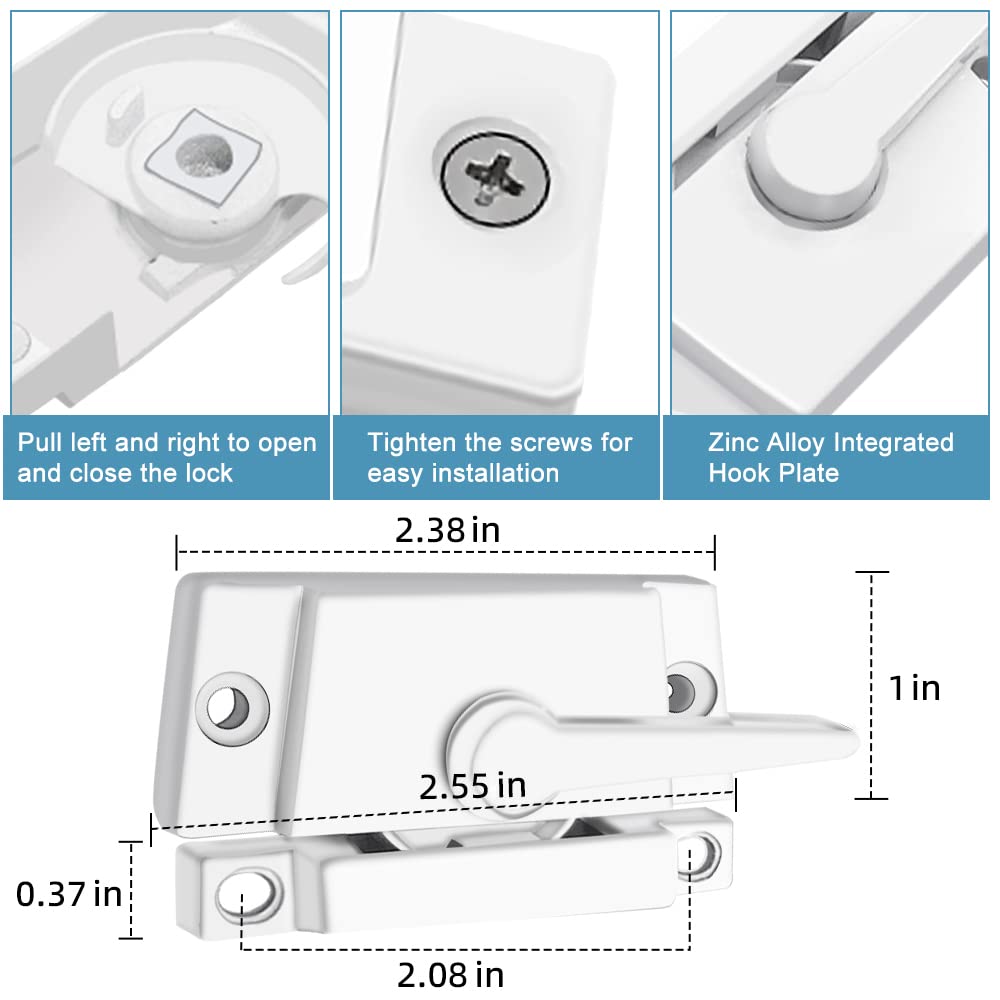 Pull left and right to open and close the lock

Tighten the screws for easy installation

Zinc Alloy Integrated Hook Plate

2.38 in

1 in

2.55 in

0.37 in

2.08 in