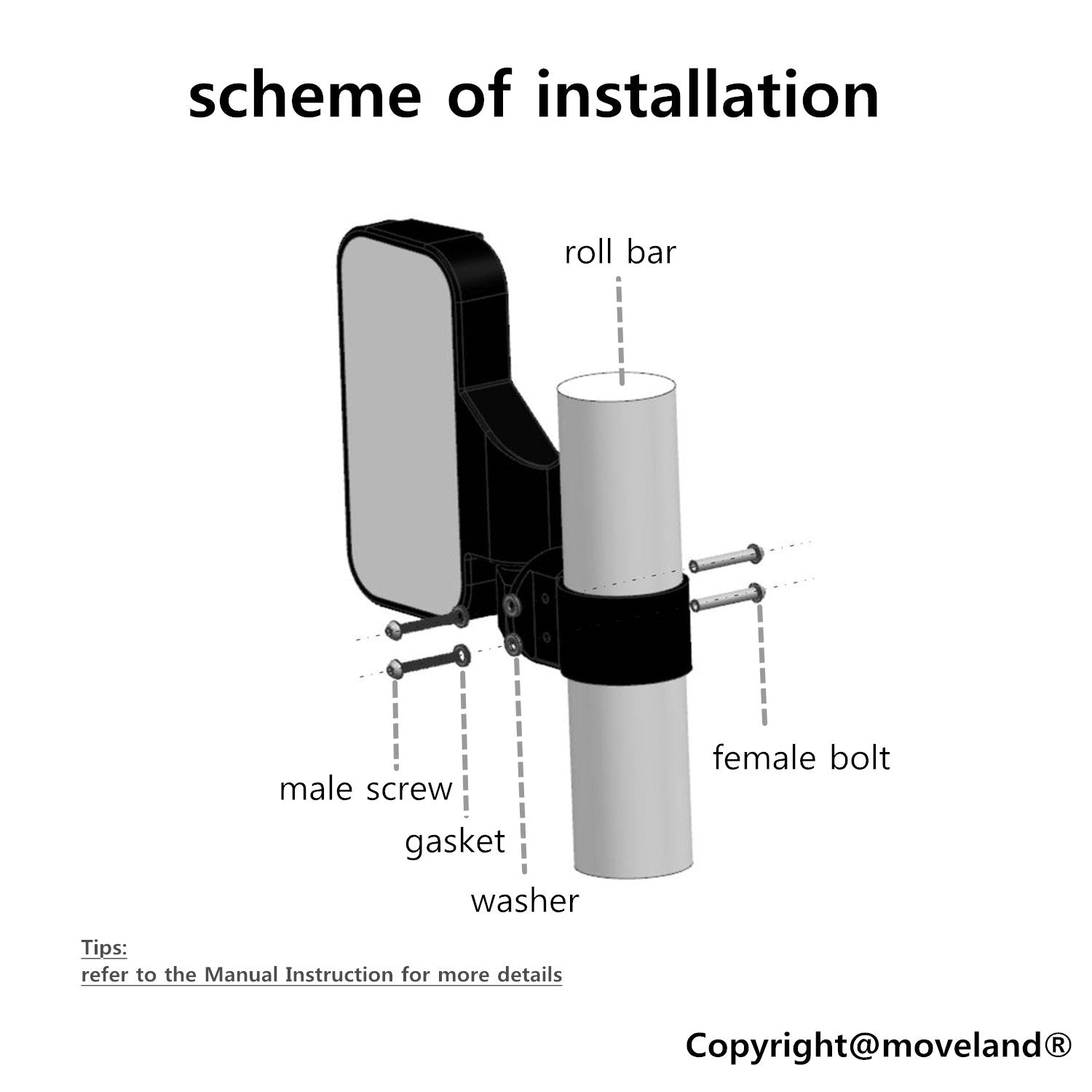 scheme of installation

roll bar

female bolt

male screw

gasket

washer

Tips:
refer to the Manual Instruction for more details

Copyright@moveland®