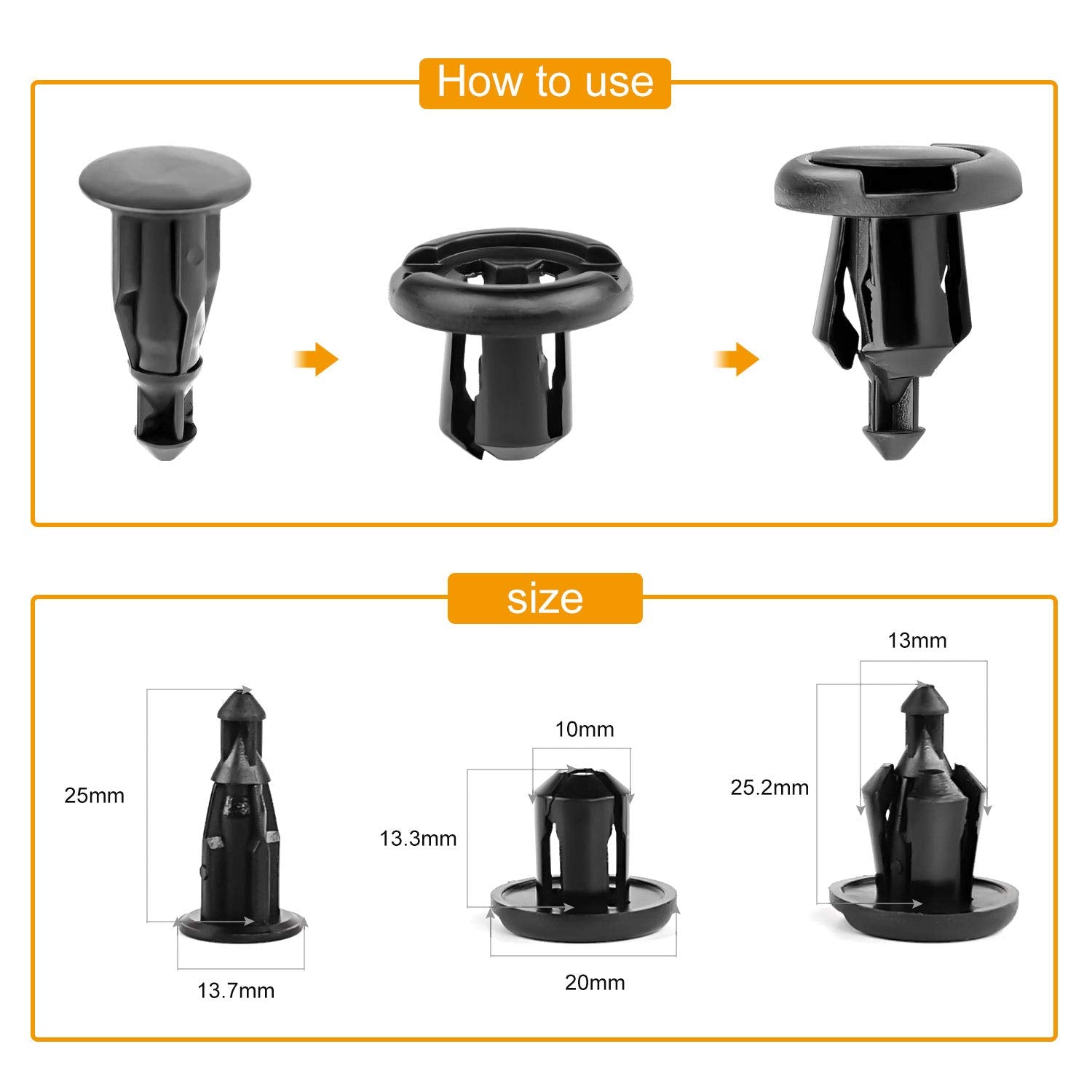 How to use

size

25mm

13.7mm

10mm

13.3mm

20mm

13mm

25.2mm