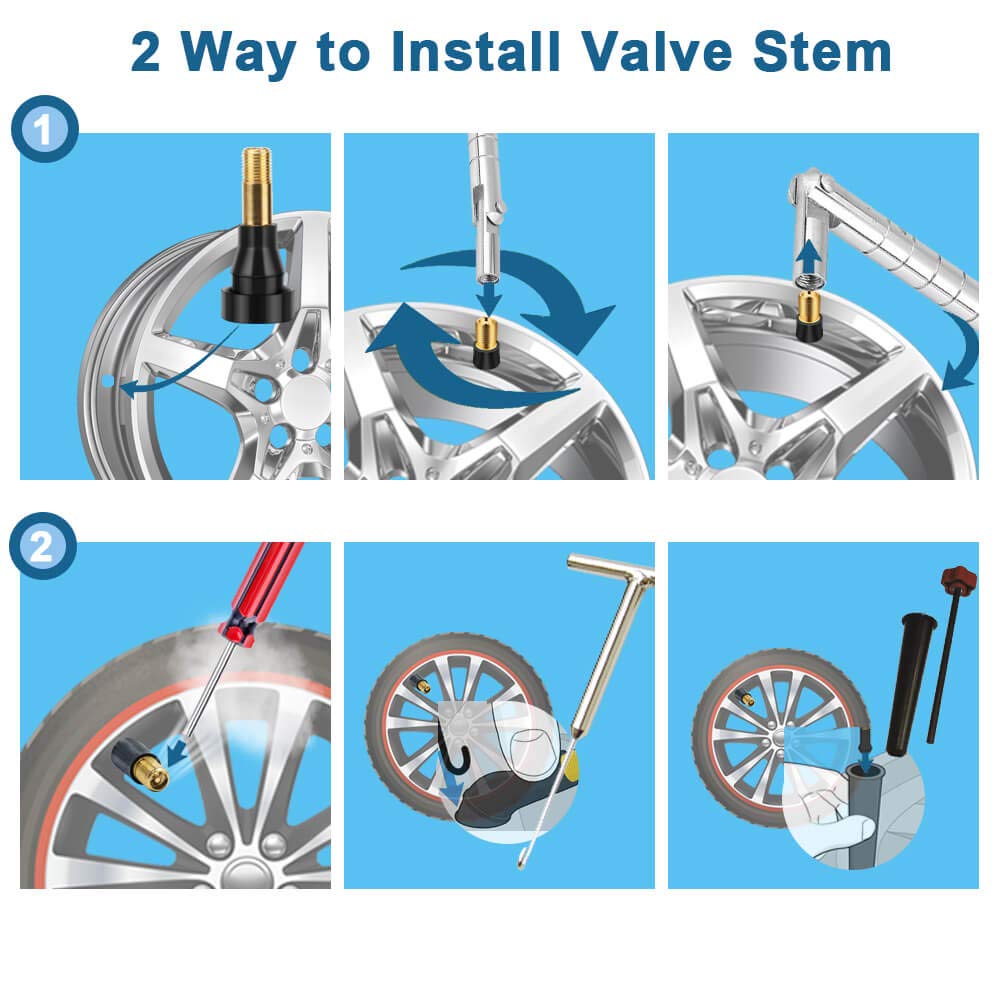 2 Way to Install Valve Stem

1

2