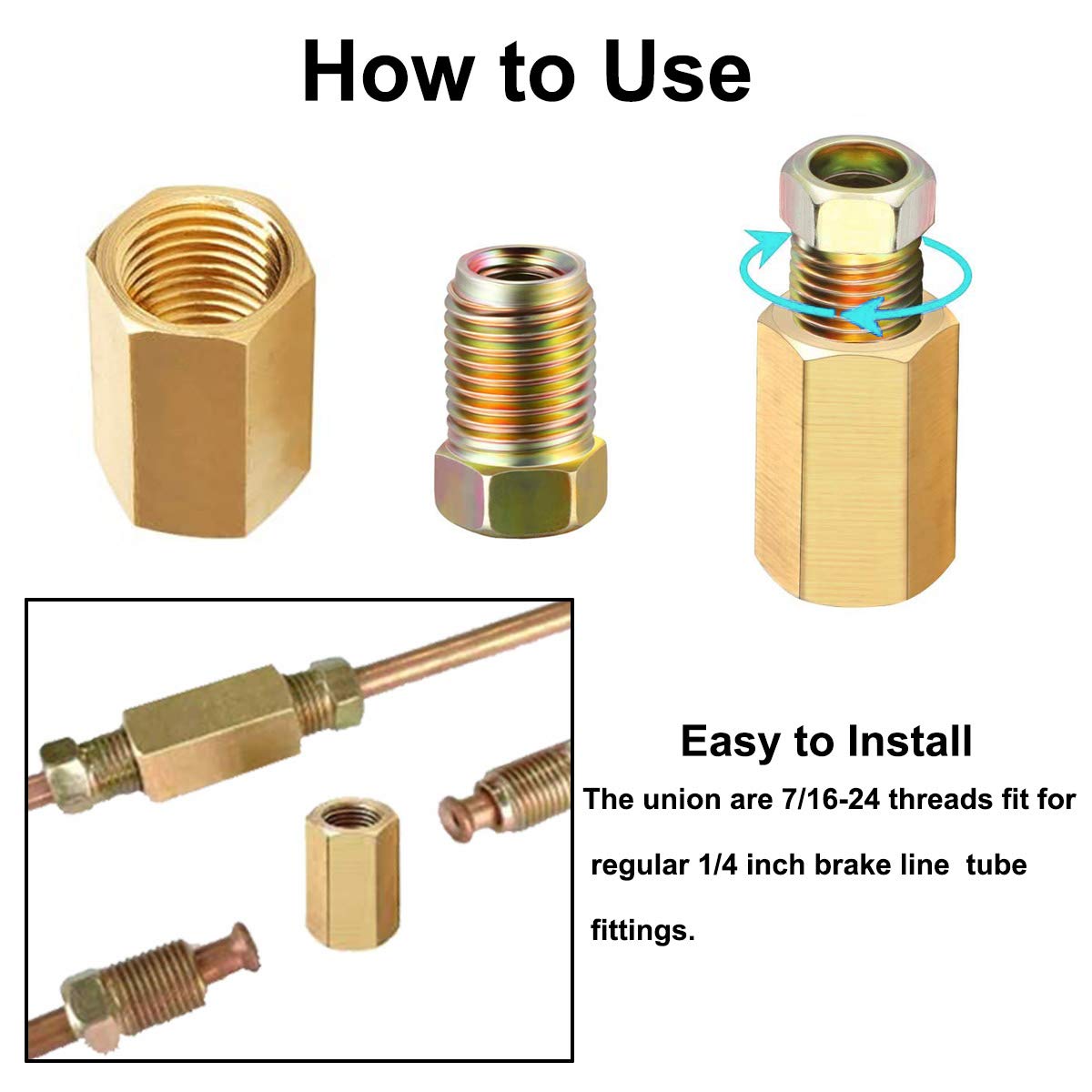 How to Use

Easy to Install

The union are 7/16-24 threads fit for regular 1/4 inch brake line tube fittings.