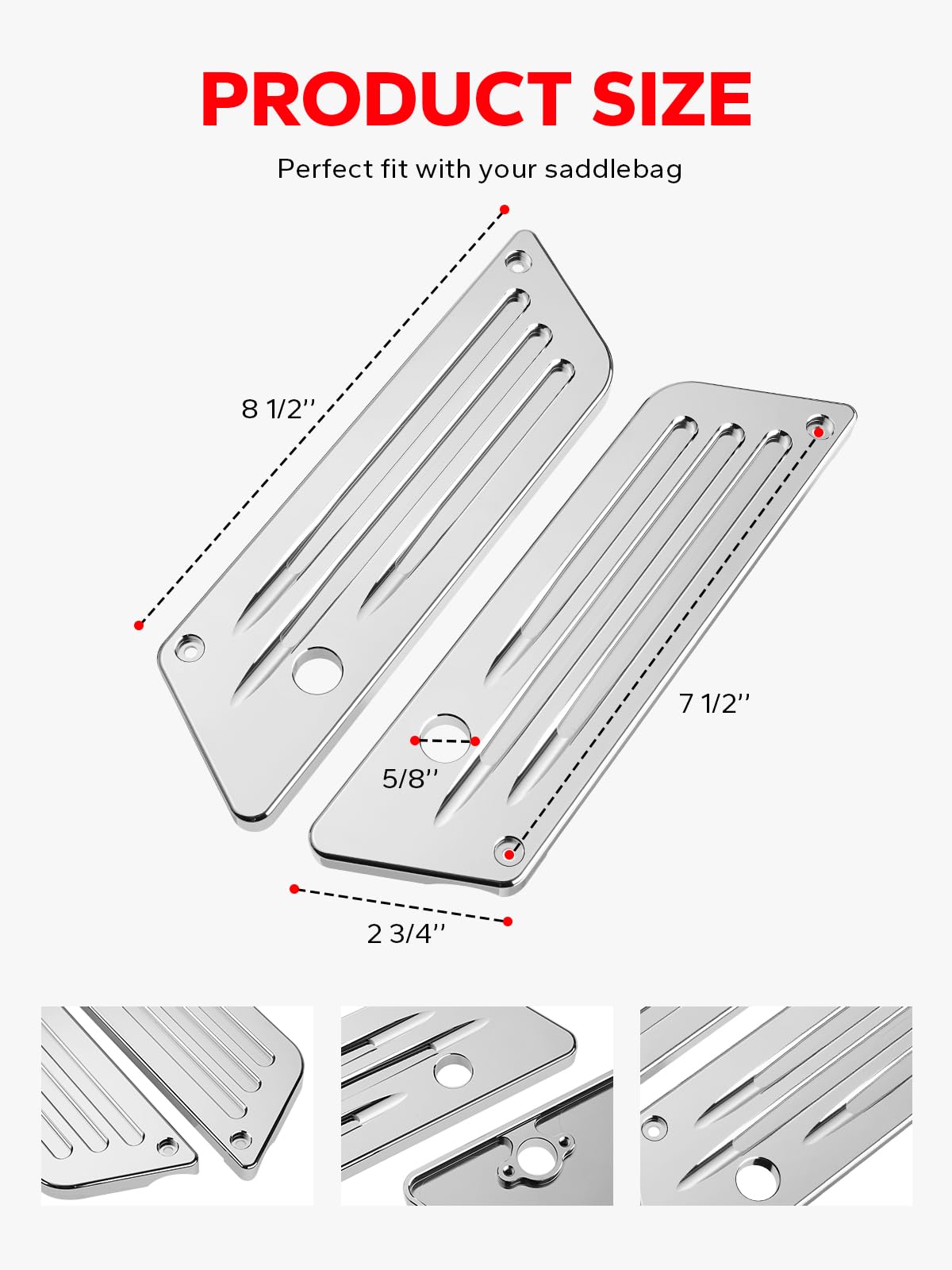 PRODUCT SIZE

Perfect fit with your saddlebag

8 1/2''

7 1/2''

5/8''

2 3/4''