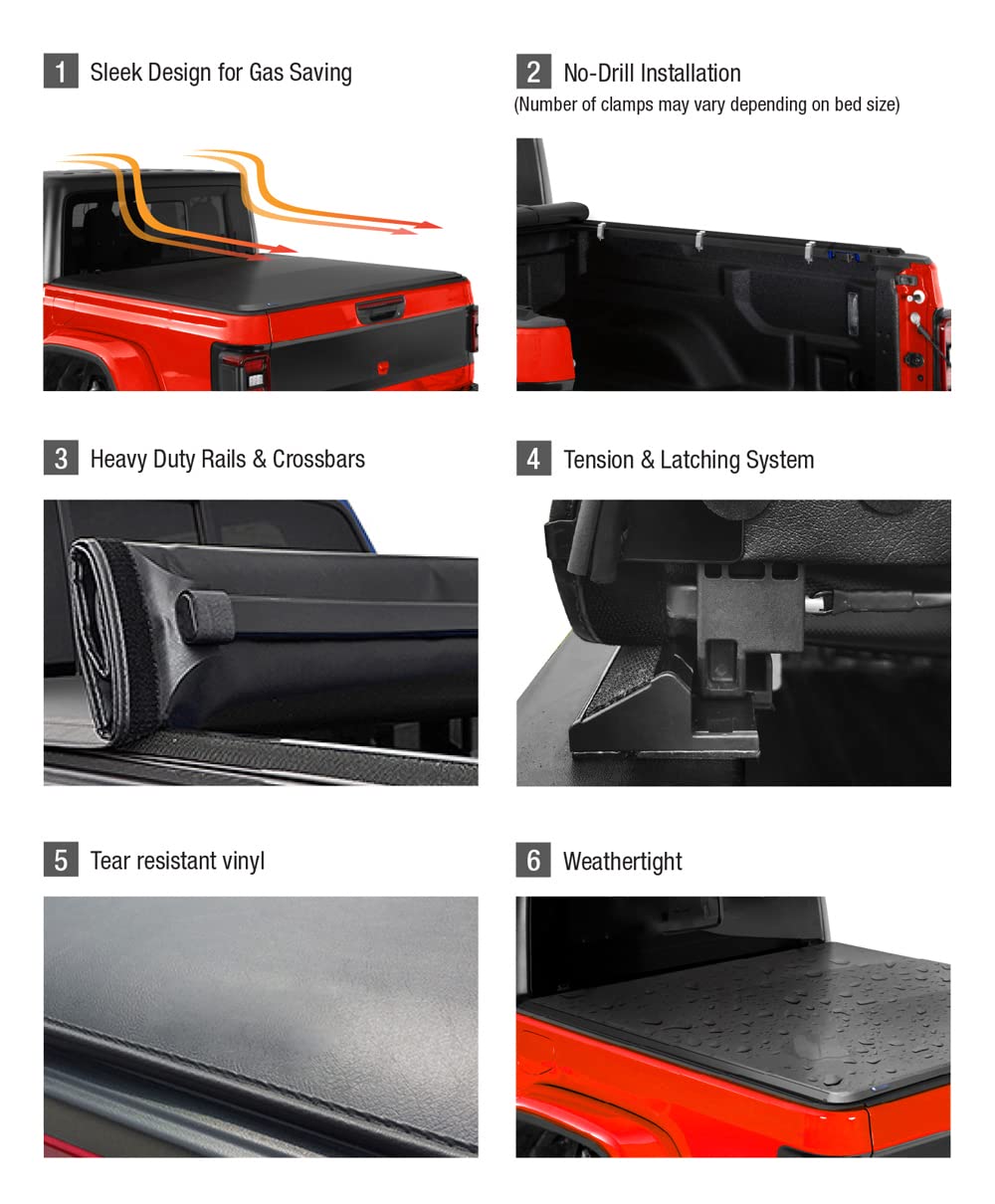 1 Sleek Design for Gas Saving

2 No-Drill Installation
(Number of clamps may vary depending on bed size)

3 Heavy Duty Rails & Crossbars

4 Tension & Latching System

5 Tear resistant vinyl

6 Weathertight