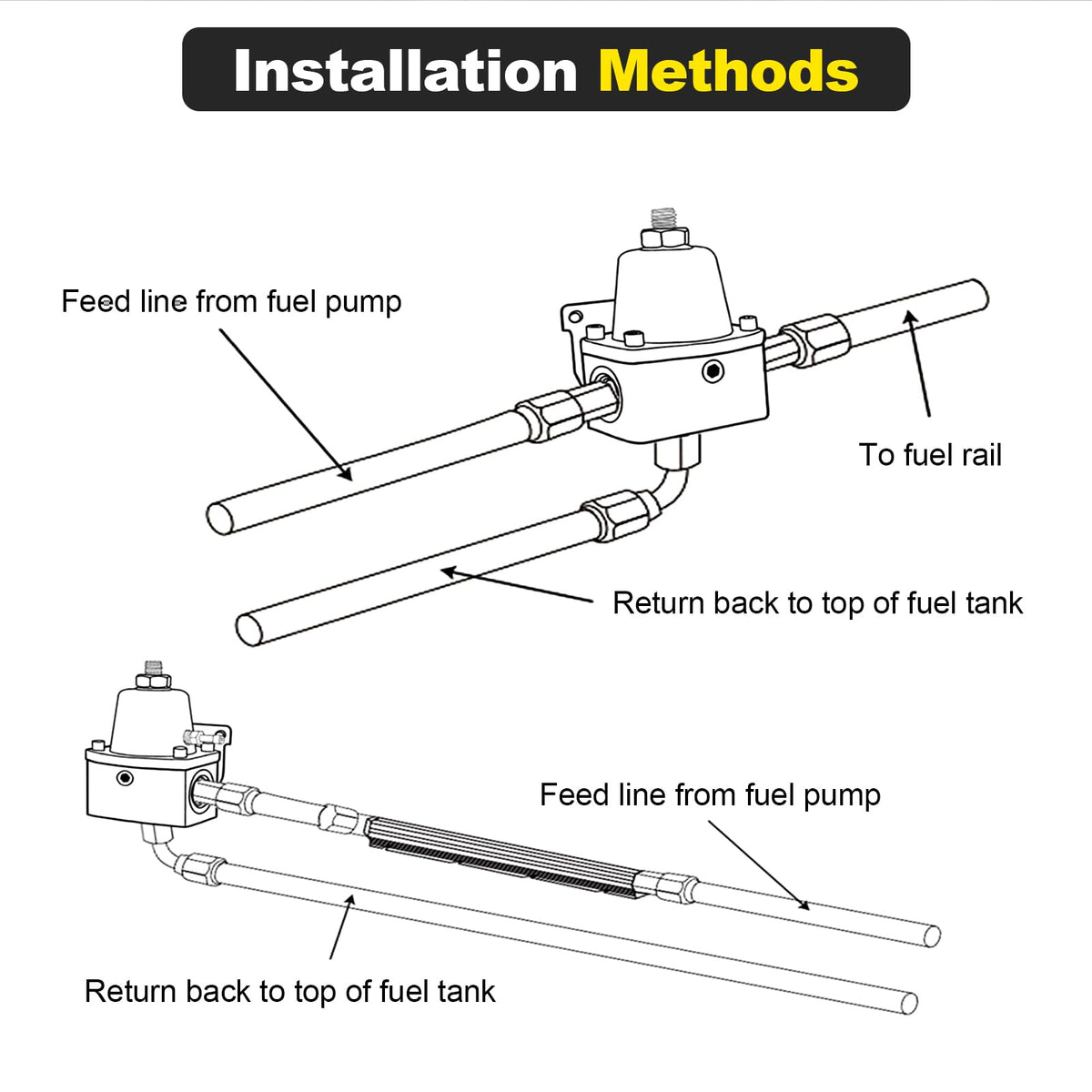 Installation Methods

Feed line from fuel pump

To fuel rail

Return back to top of fuel tank

Feed line from fuel pump

Return back to top of fuel tank