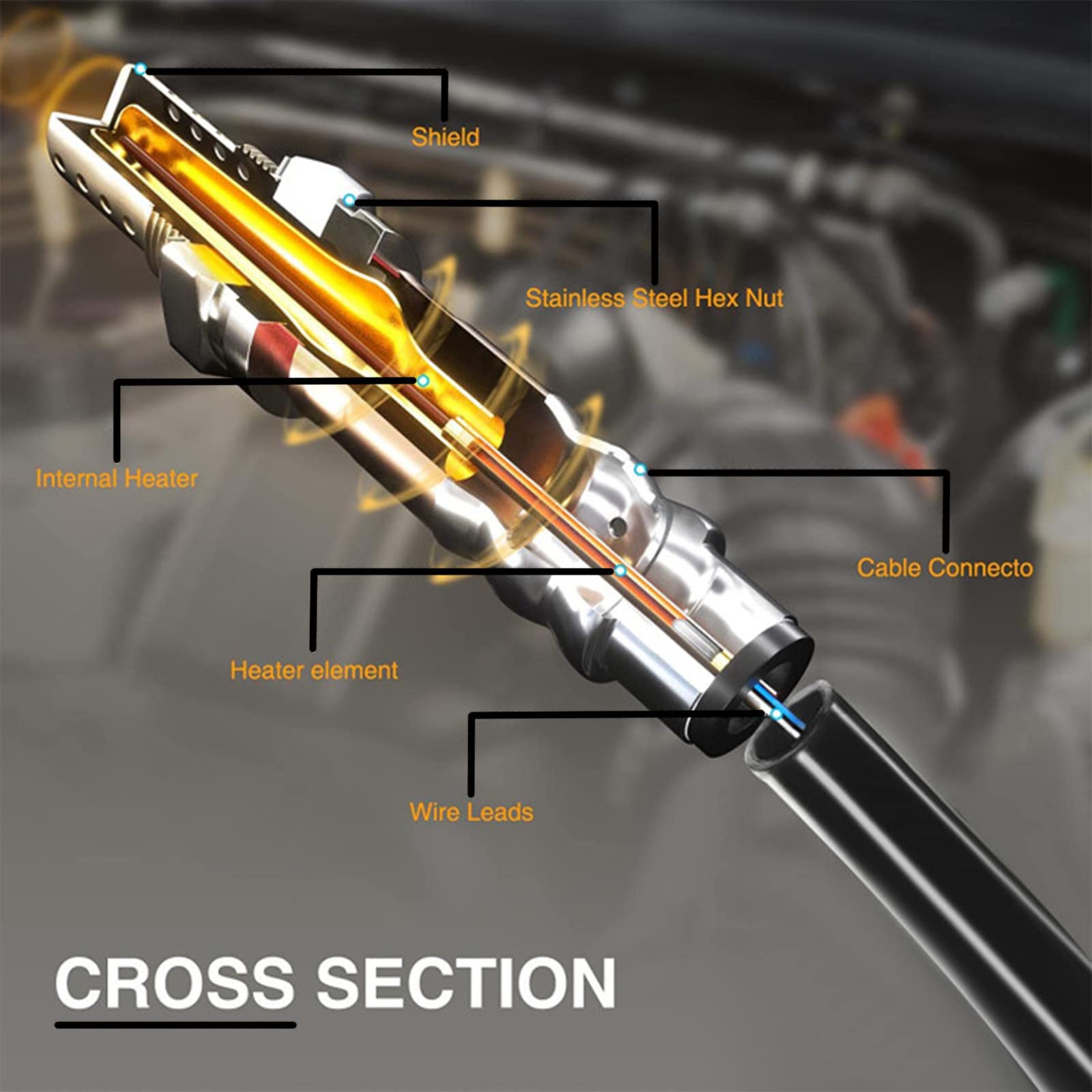 Shield

Stainless Steel Hex Nut

Internal Heater

Cable Connecto

Heater element

Wire Leads

CROSS SECTION