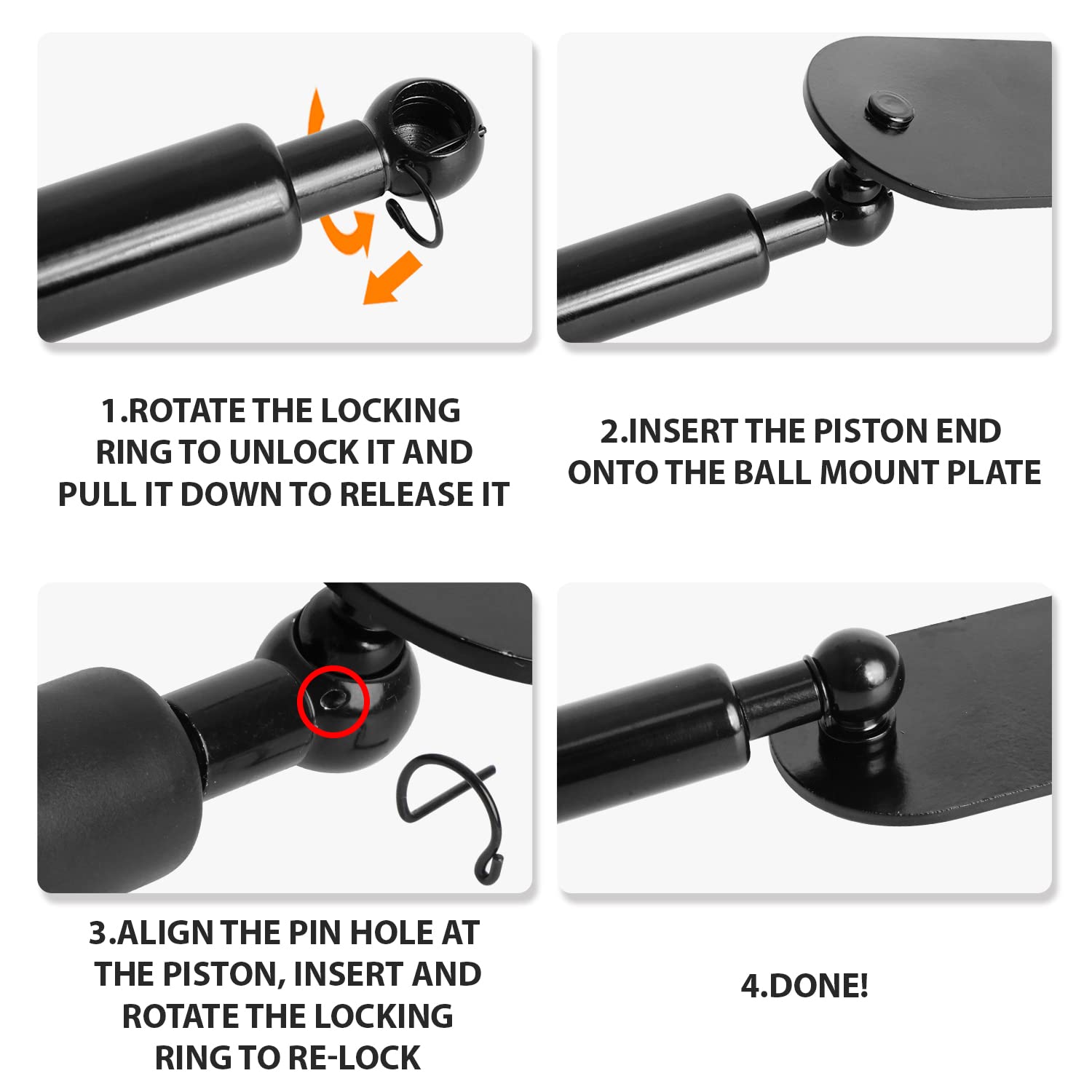 1.ROTATE THE LOCKING RING TO UNLOCK IT AND PULL IT DOWN TO RELEASE IT

2.INSERT THE PISTON END ONTO THE BALL MOUNT PLATE

3.ALIGN THE PIN HOLE AT THE PISTON, INSERT AND ROTATE THE LOCKING RING TO RE-LOCK

4.DONE!