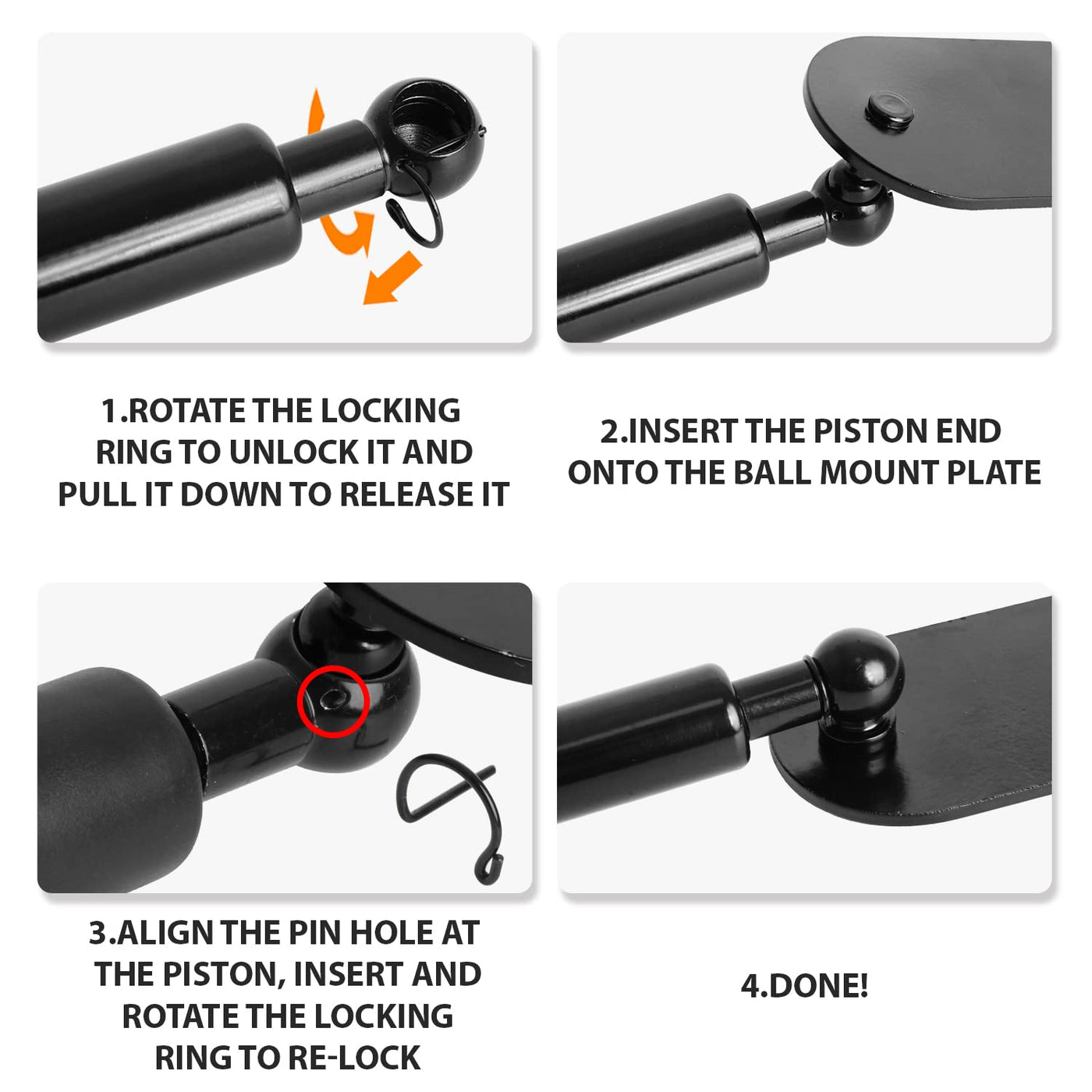 1.ROTATE THE LOCKING RING TO UNLOCK IT AND PULL IT DOWN TO RELEASE IT

2.INSERT THE PISTON END ONTO THE BALL MOUNT PLATE

3.ALIGN THE PIN HOLE AT THE PISTON, INSERT AND ROTATE THE LOCKING RING TO RE-LOCK

4.DONE!