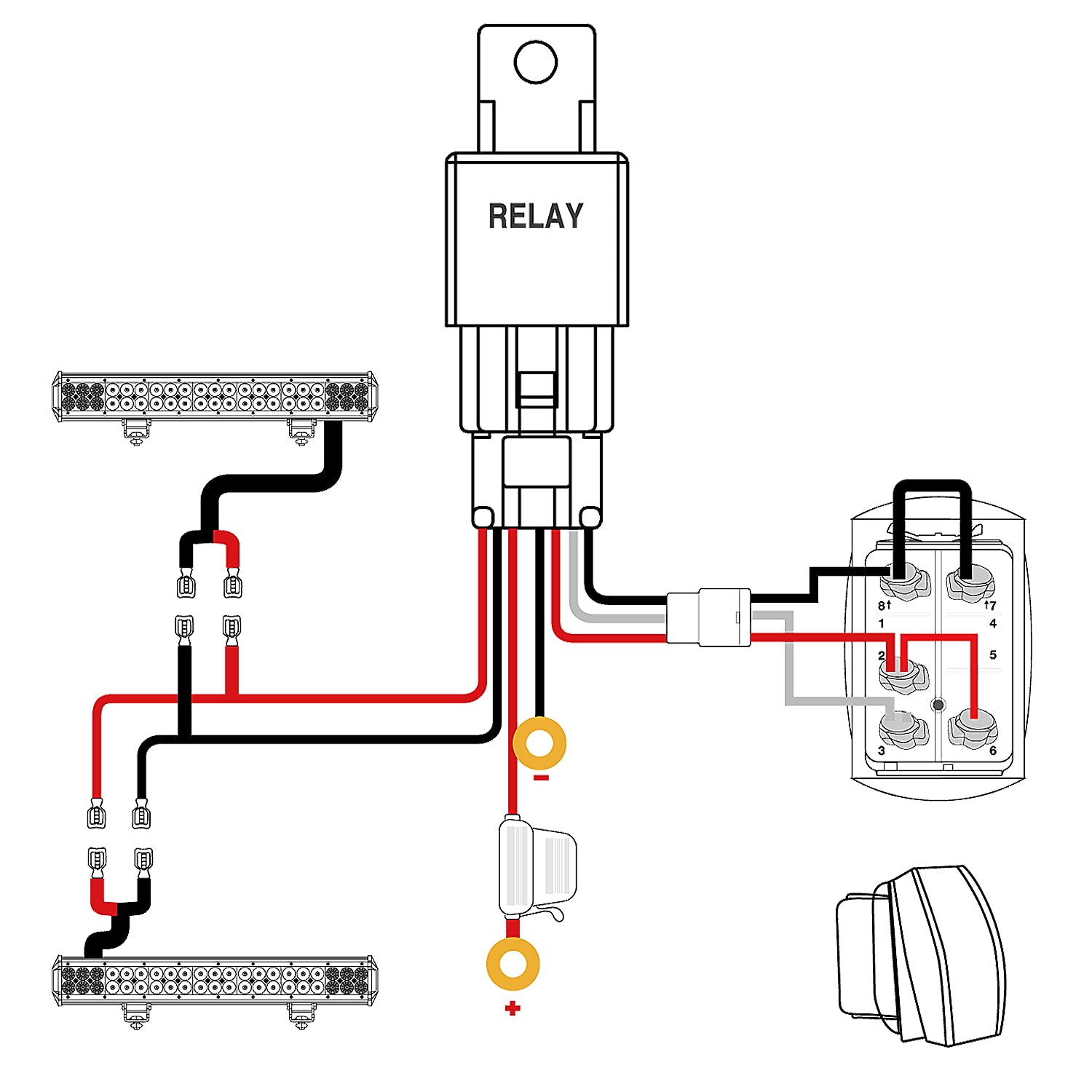 RELAY

8↑
↑7
1
4
2
5
3
6

-
+