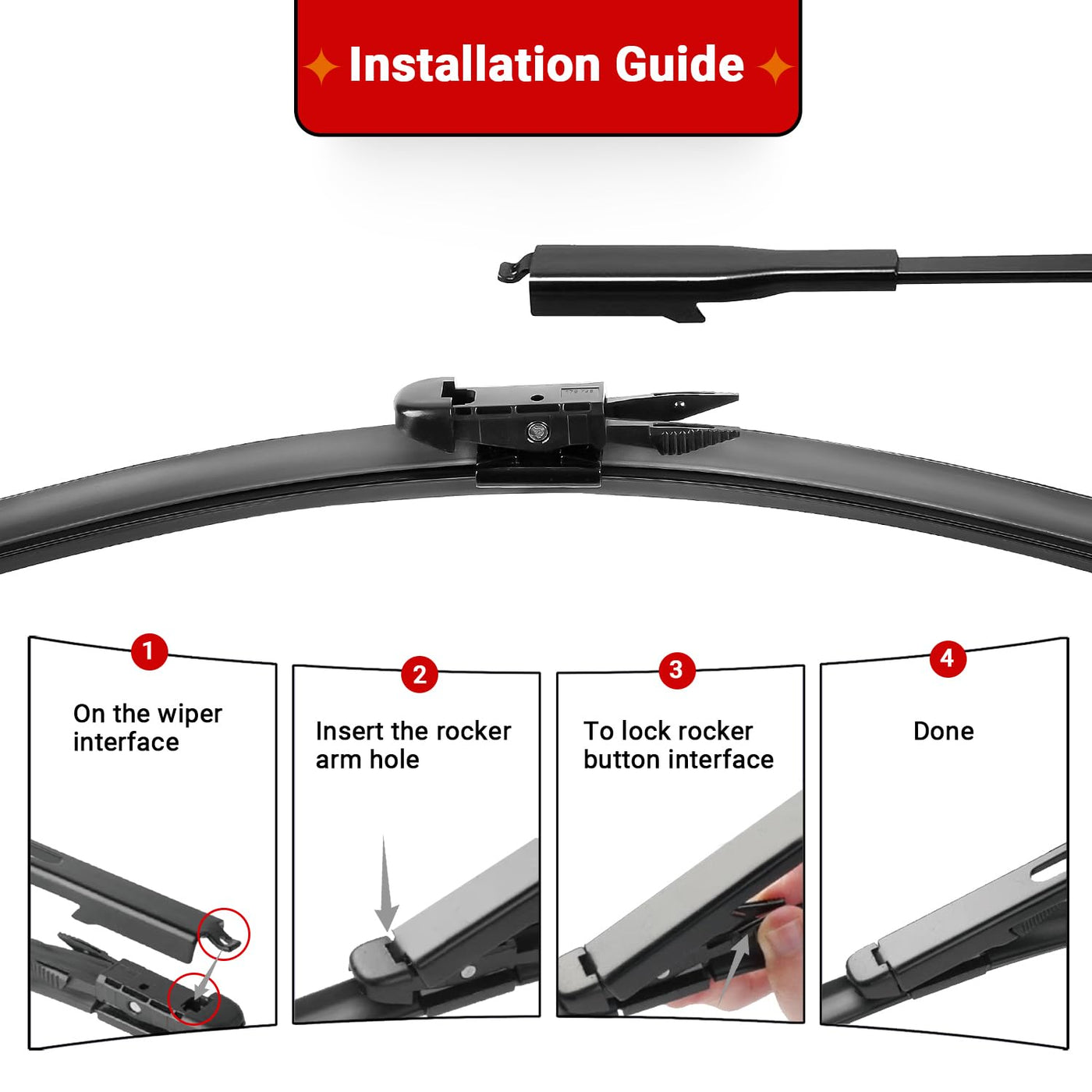 Installation Guide

1
On the wiper interface

2
Insert the rocker arm hole

3
To lock rocker button interface

4
Done