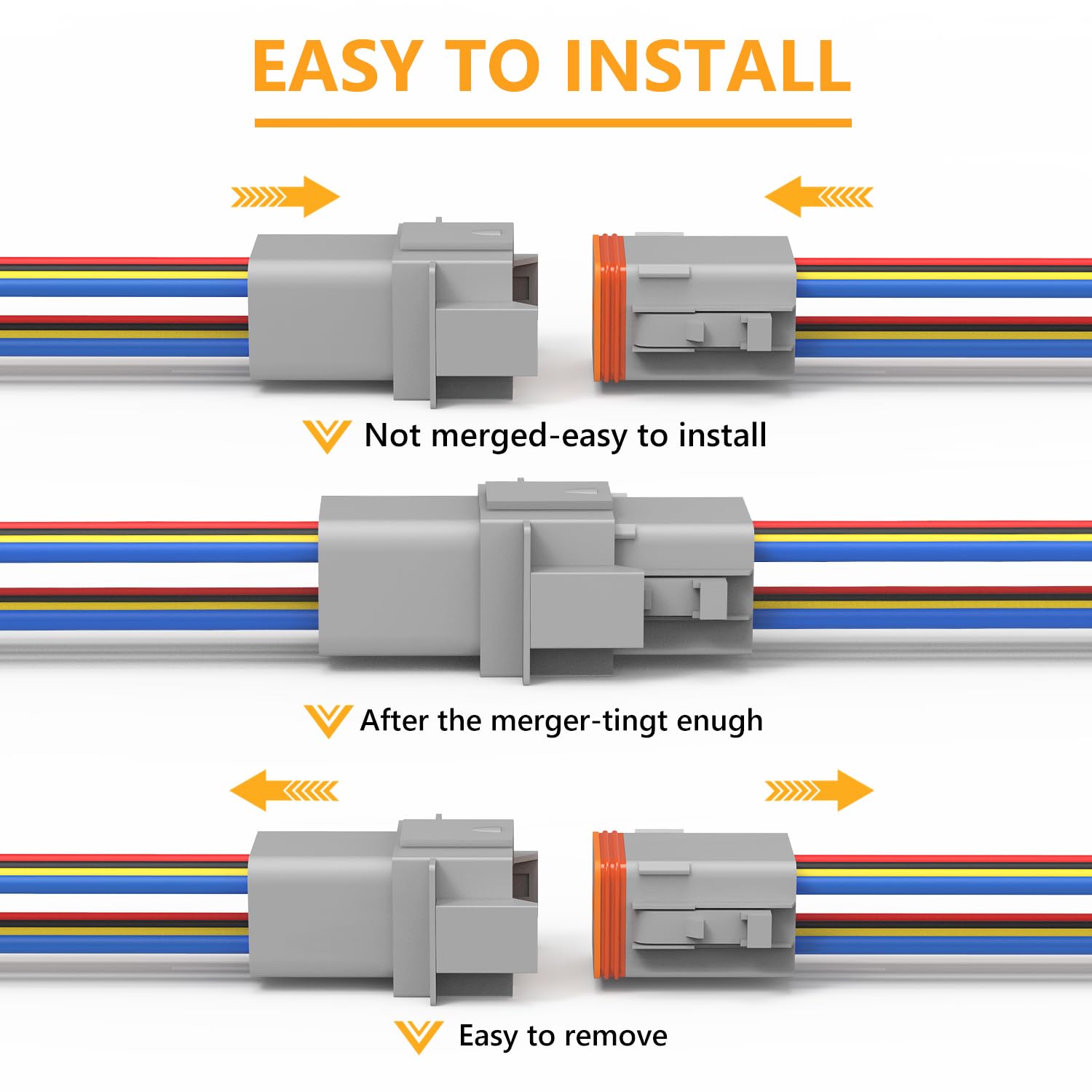 EASY TO INSTALL

Not merged-easy to install

After the merger-tingt enugh

Easy to remove