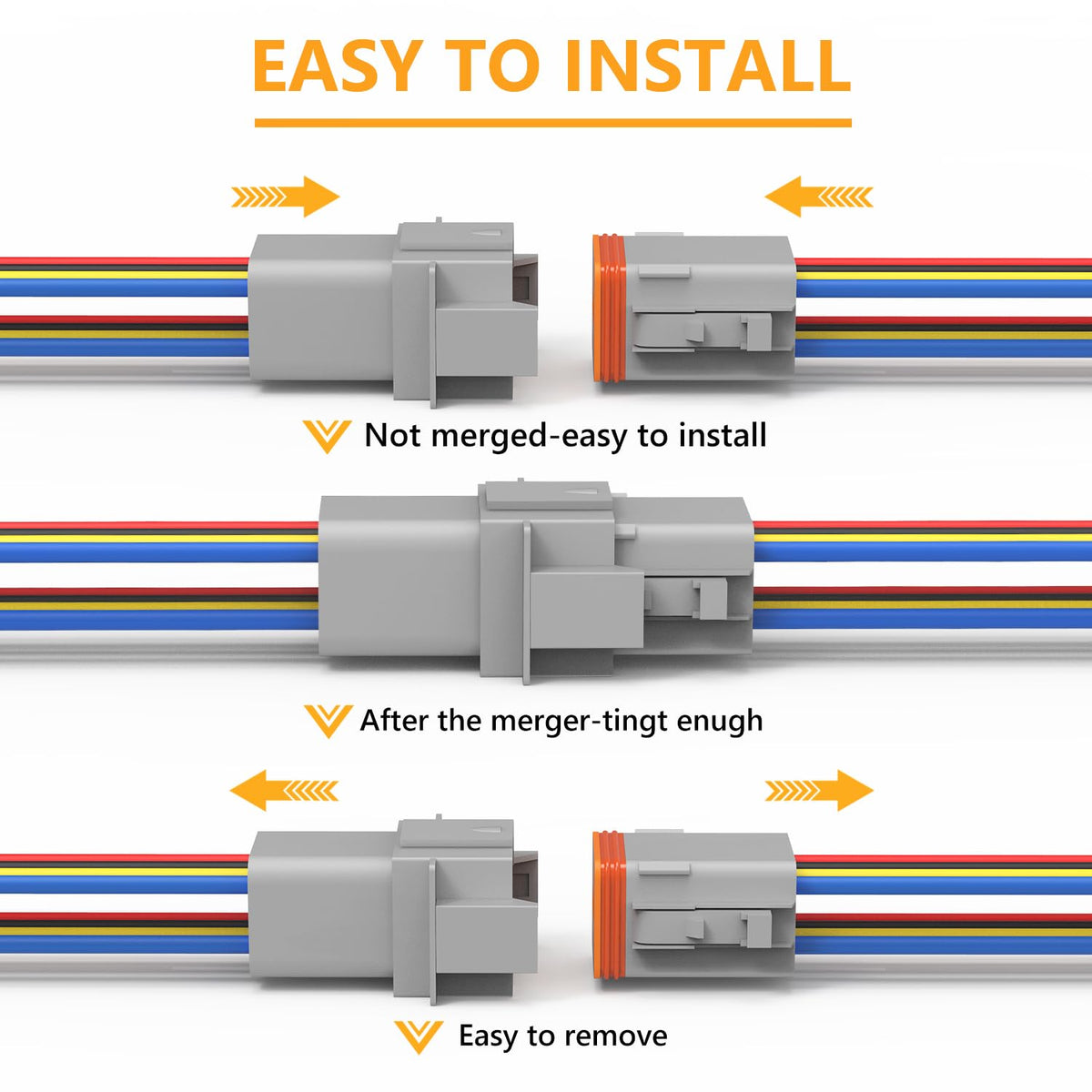 EASY TO INSTALL

Not merged-easy to install

After the merger-tingt enugh

Easy to remove