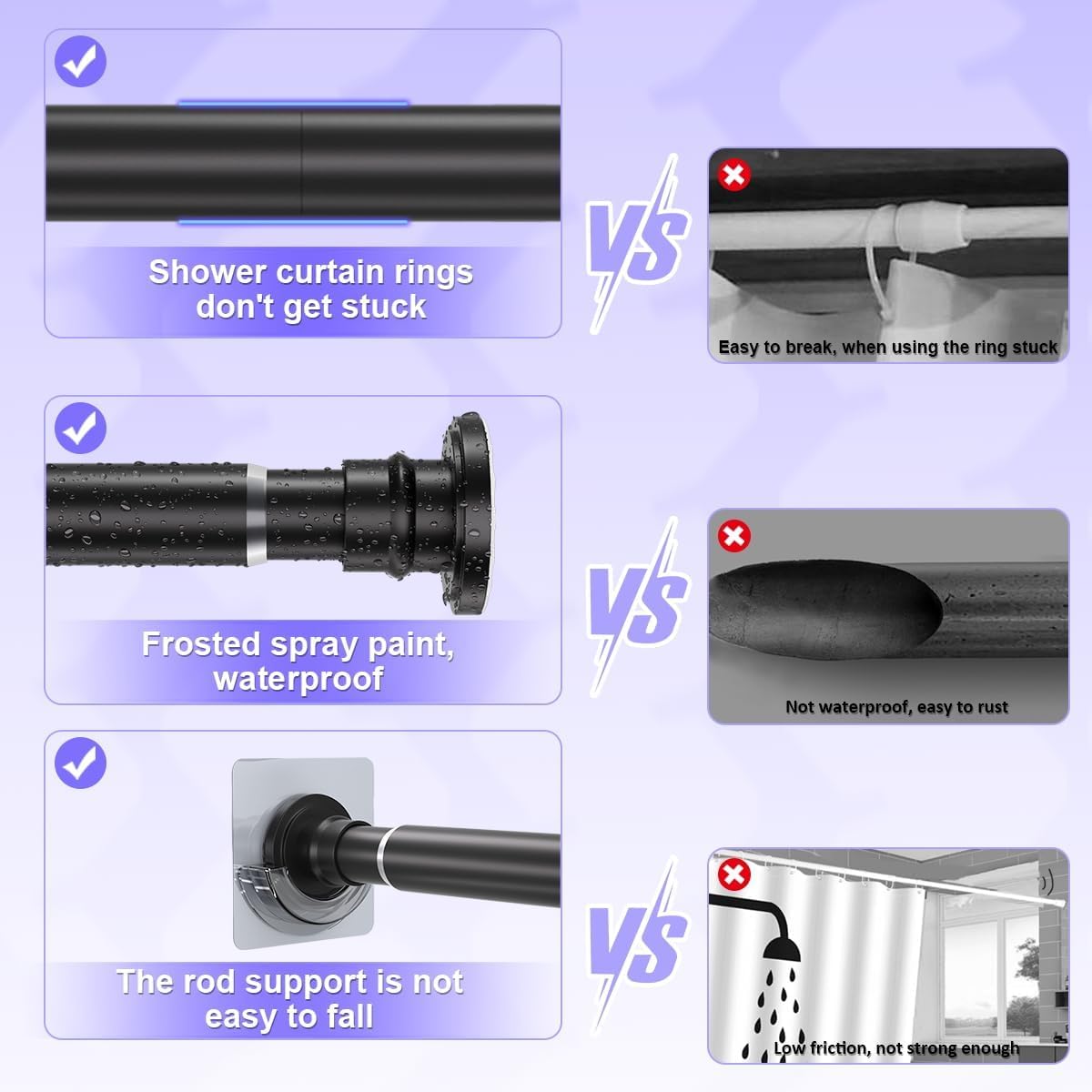 Shower curtain rings don't get stuck

VS

Easy to break, when using the ring stuck

Frosted spray paint, waterproof

VS

Not waterproof, easy to rust

The rod support is not easy to fall

VS

Low friction, not strong enough