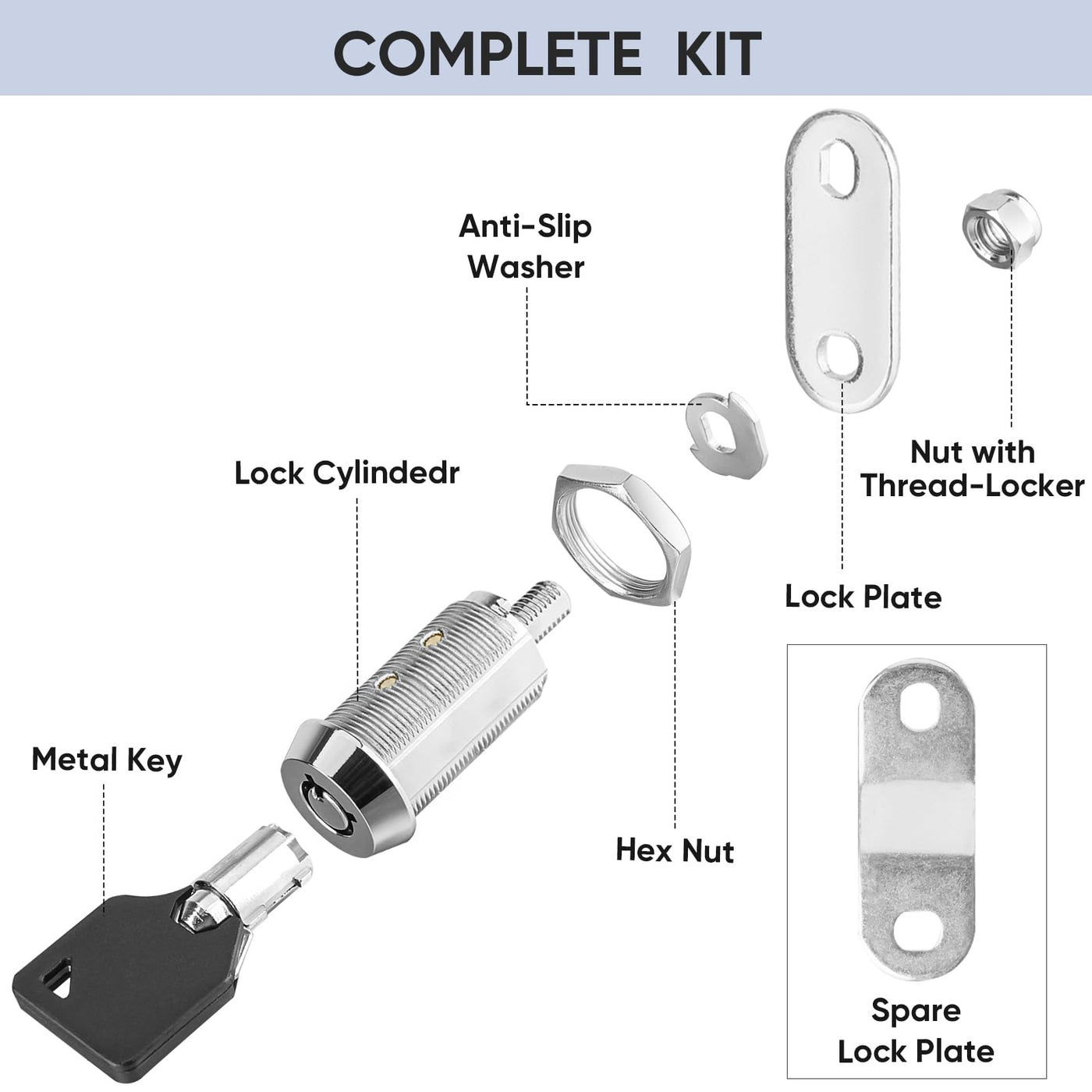 COMPLETE KIT

Anti-Slip Washer

Nut with Thread-Locker

Lock Cylindedr

Lock Plate

Metal Key

Hex Nut

Spare Lock Plate