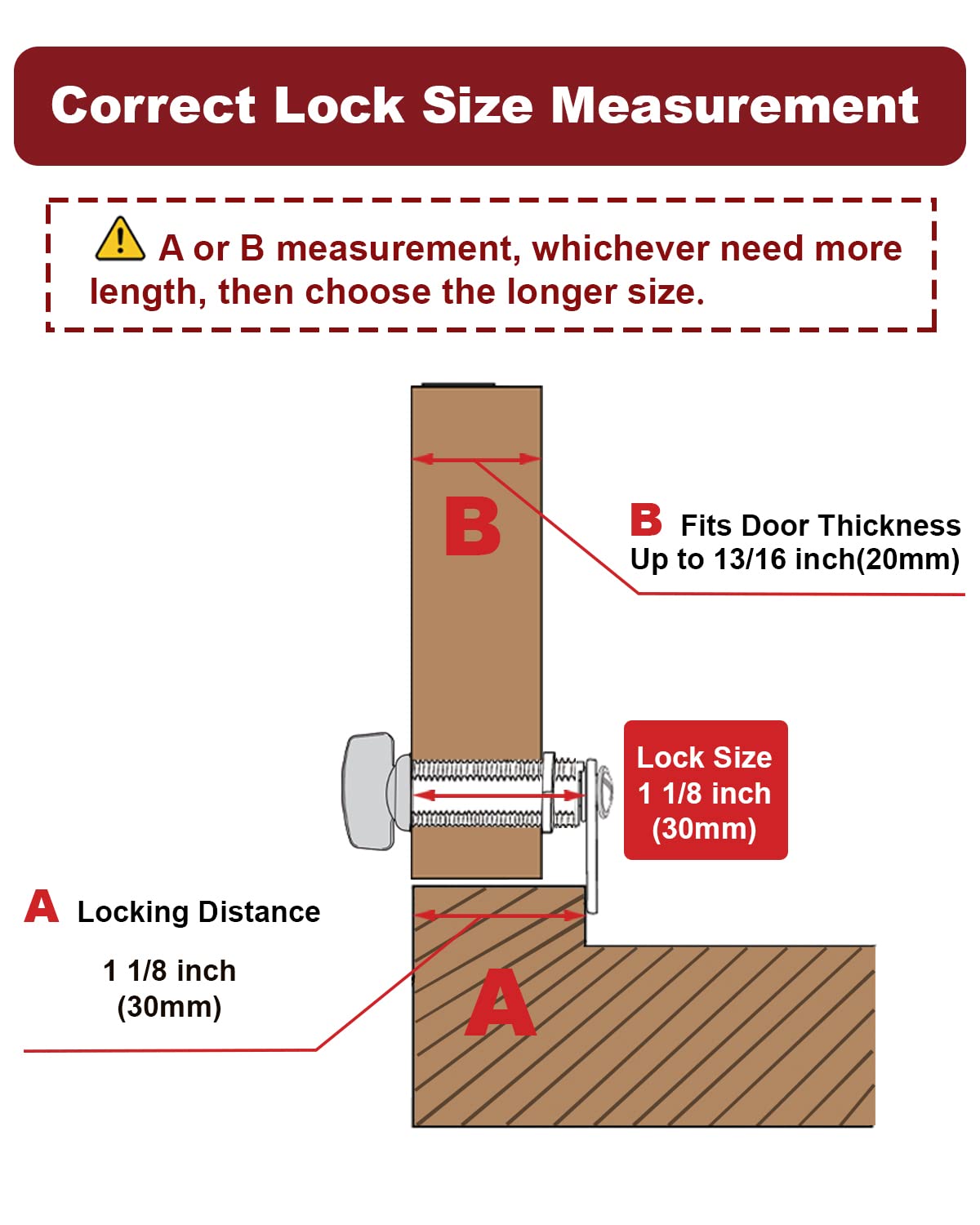 Correct Lock Size Measurement

A or B measurement, whichever need more length, then choose the longer size.

B

B Fits Door Thickness Up to 13/16 inch(20mm)

Lock Size 1 1/8 inch (30mm)

A Locking Distance

1 1/8 inch (30mm)

A