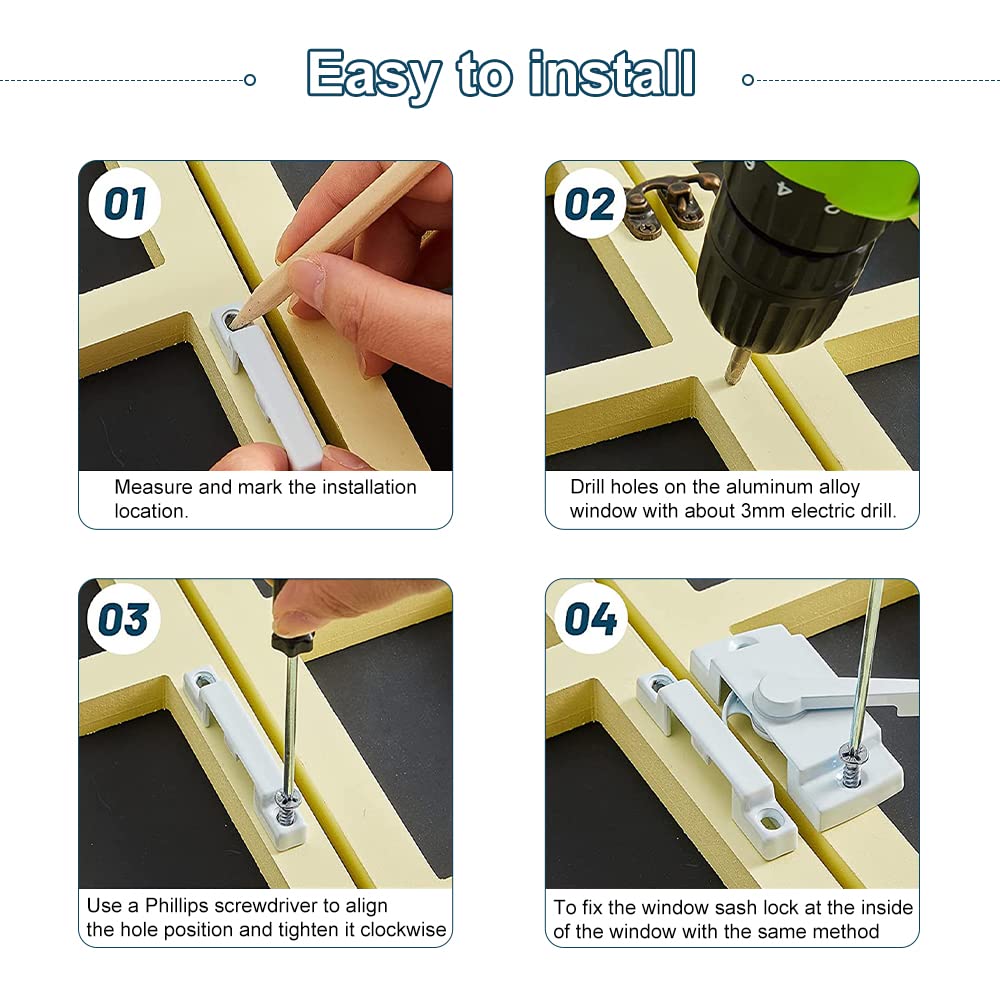 Easy to install

01

Measure and mark the installation location.

02

Drill holes on the aluminum alloy window with about 3mm electric drill.

03

Use a Phillips screwdriver to align the hole position and tighten it clockwise

04

To fix the window sash lock at the inside of the window with the same method