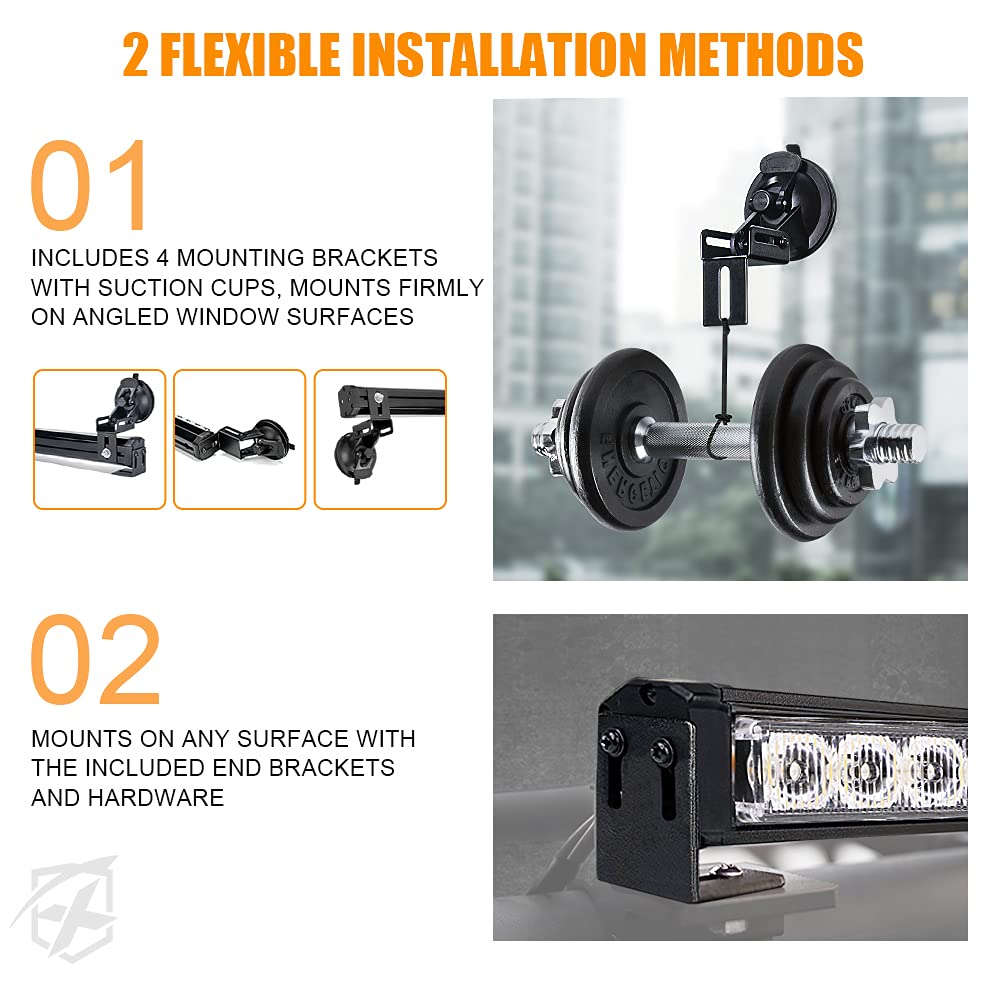 2 FLEXIBLE INSTALLATION METHODS

01

INCLUDES 4 MOUNTING BRACKETS WITH SUCTION CUPS, MOUNTS FIRMLY ON ANGLED WINDOW SURFACES

ENERGETIC

02

MOUNTS ON ANY SURFACE WITH THE INCLUDED END BRACKETS AND HARDWARE