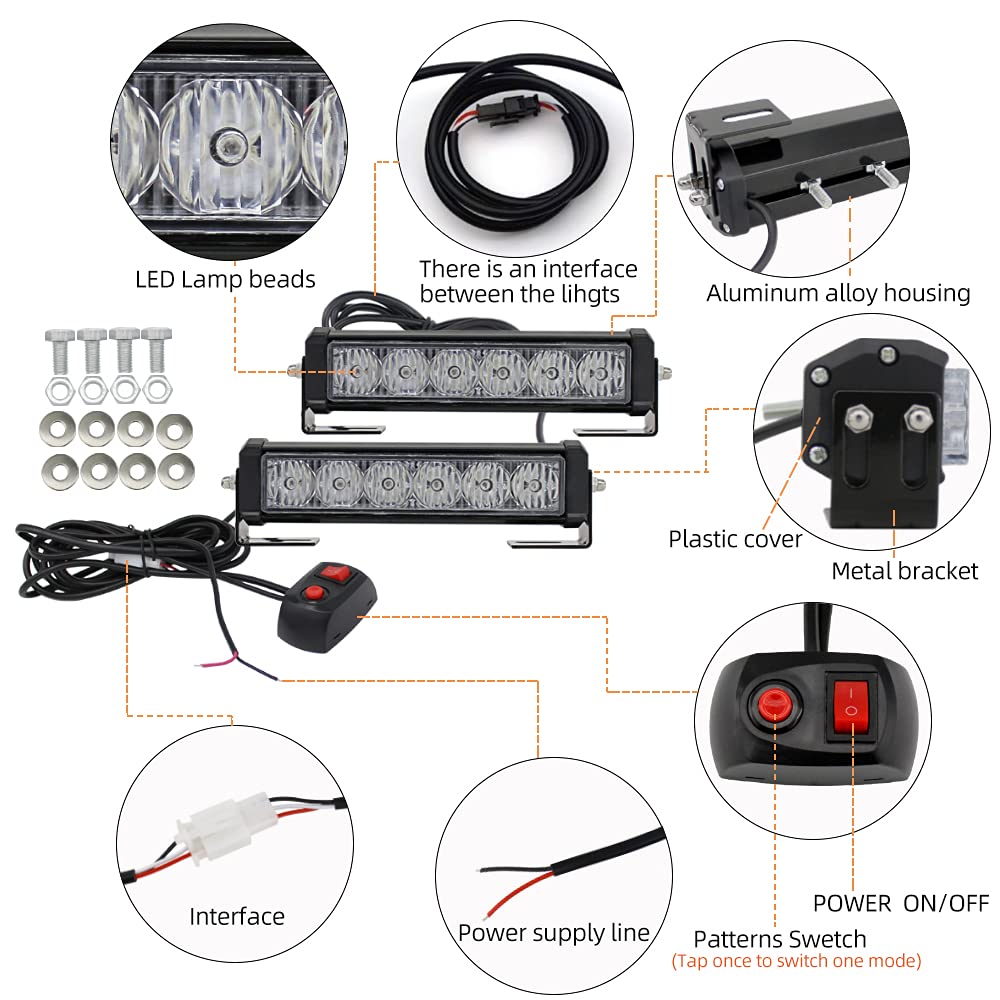 LED Lamp beads

There is an interface between the lihgts

Aluminum alloy housing

Plastic cover

Metal bracket

Interface

Power supply line

Patterns Swetch
(Tap once to switch one mode)

POWER ON/OFF