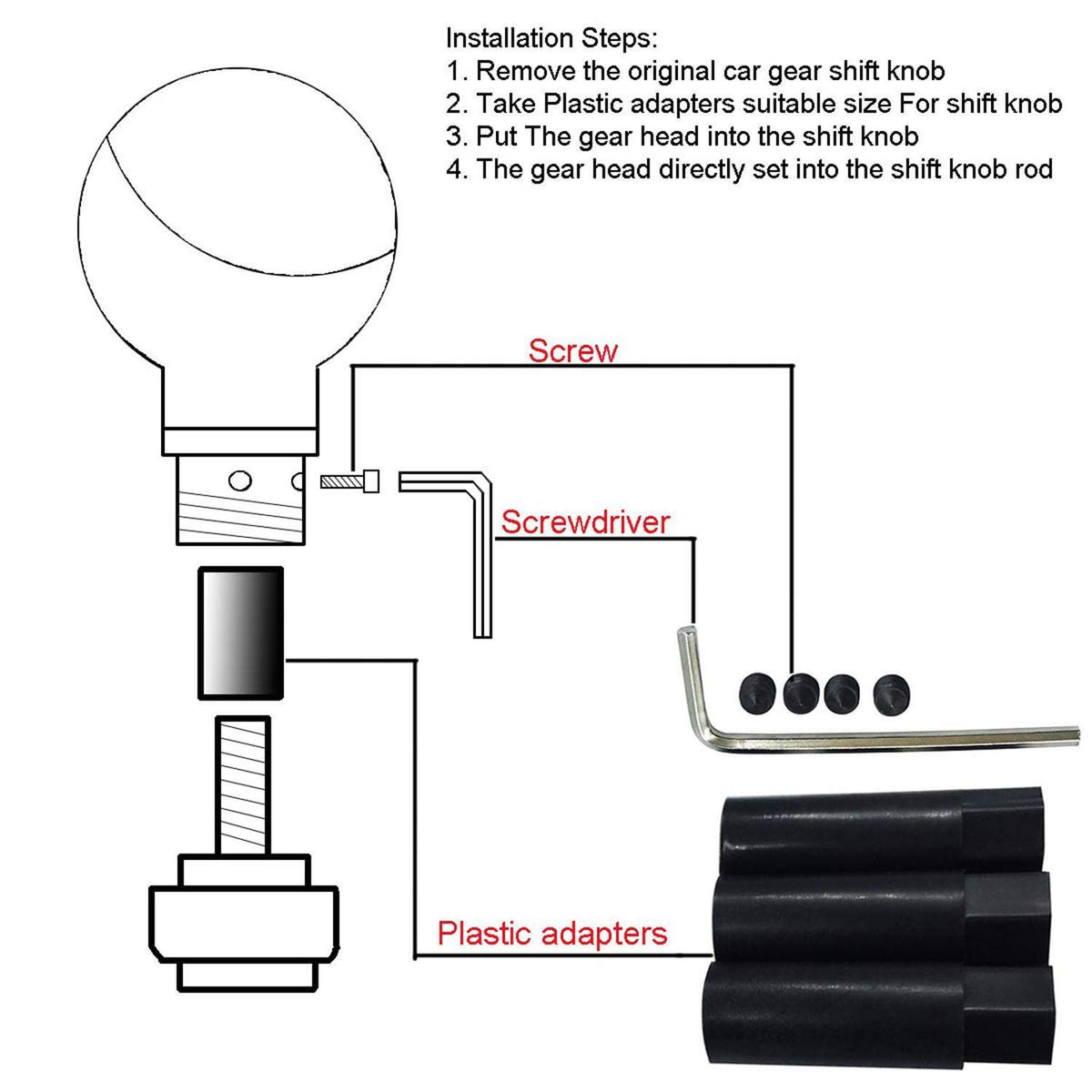 Installation Steps:
1. Remove the original car gear shift knob
2. Take Plastic adapters suitable size For shift knob
3. Put The gear head into the shift knob
4. The gear head directly set into the shift knob rod

Screw

Screwdriver

Plastic adapters