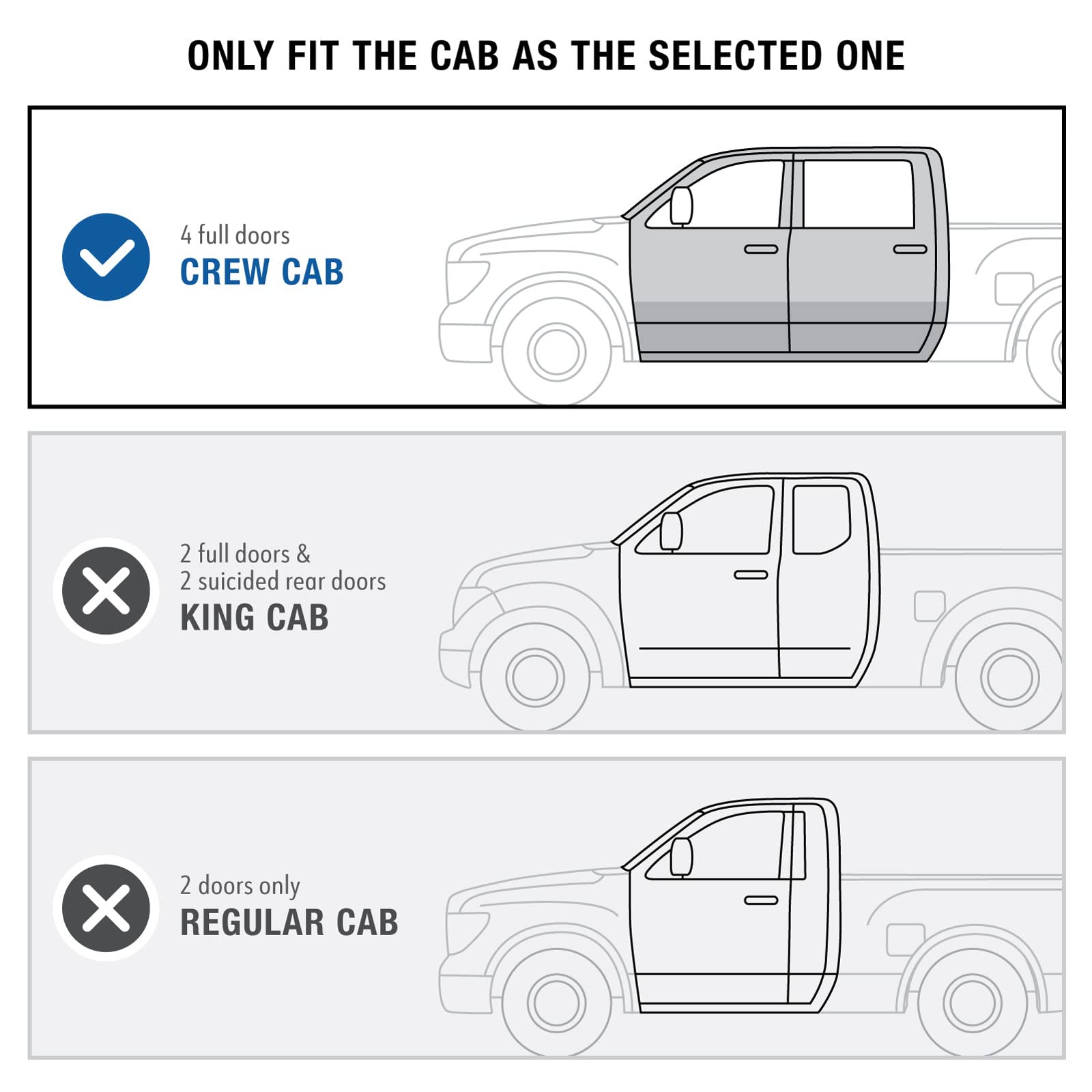 ONLY FIT THE CAB AS THE SELECTED ONE

4 full doors
CREW CAB

2 full doors &
2 suicided rear doors
KING CAB

2 doors only
REGULAR CAB