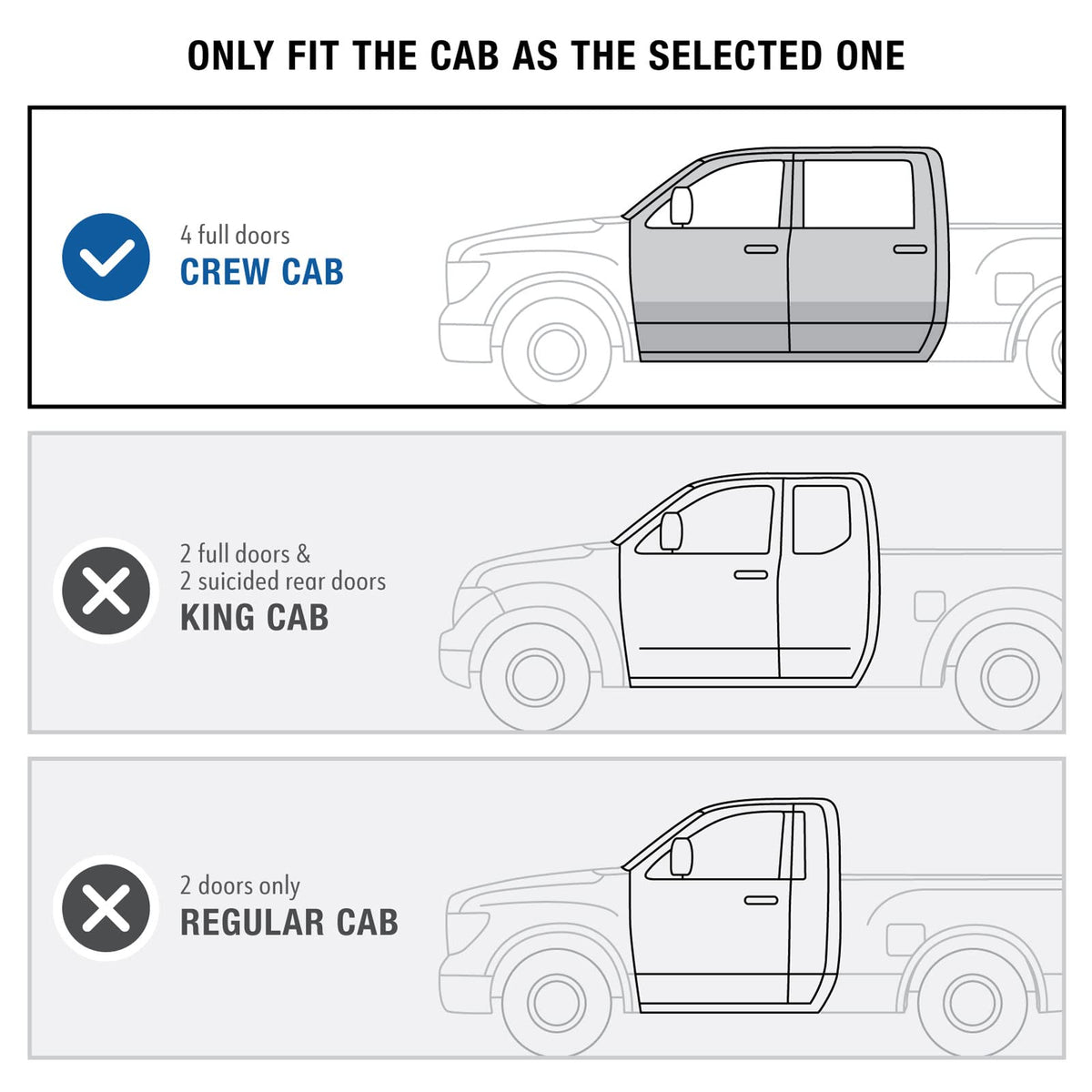 ONLY FIT THE CAB AS THE SELECTED ONE

4 full doors
CREW CAB

2 full doors &
2 suicided rear doors
KING CAB

2 doors only
REGULAR CAB