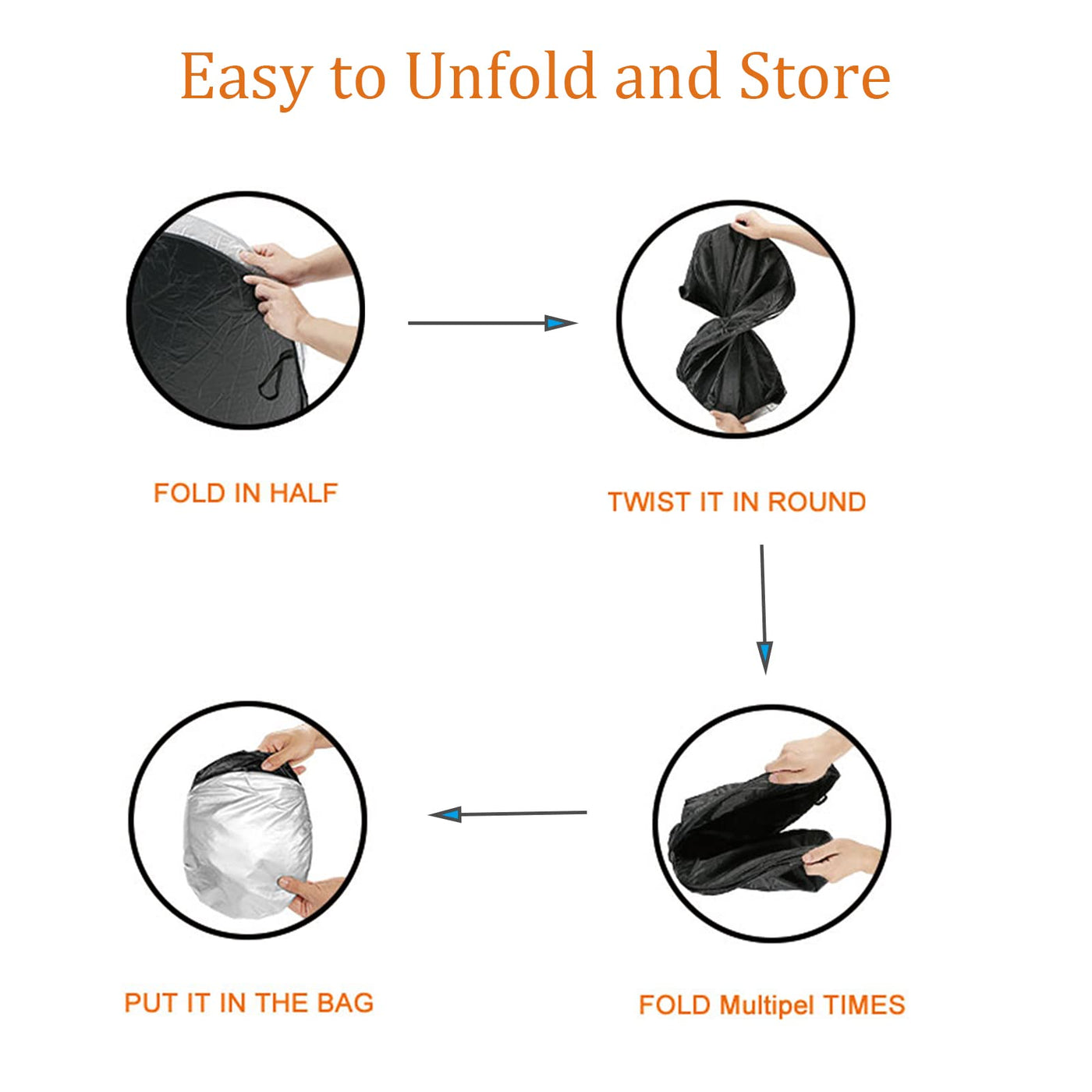 Easy to Unfold and Store

FOLD IN HALF

TWIST IT IN ROUND

FOLD Multipel TIMES

PUT IT IN THE BAG