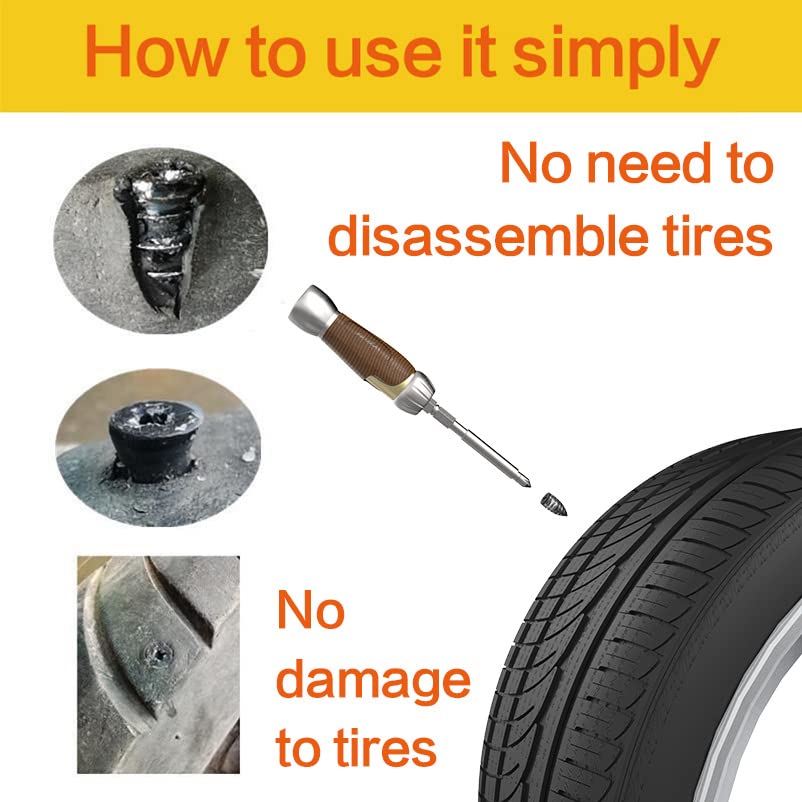 How to use it simply

No need to disassemble tires

No damage to tires