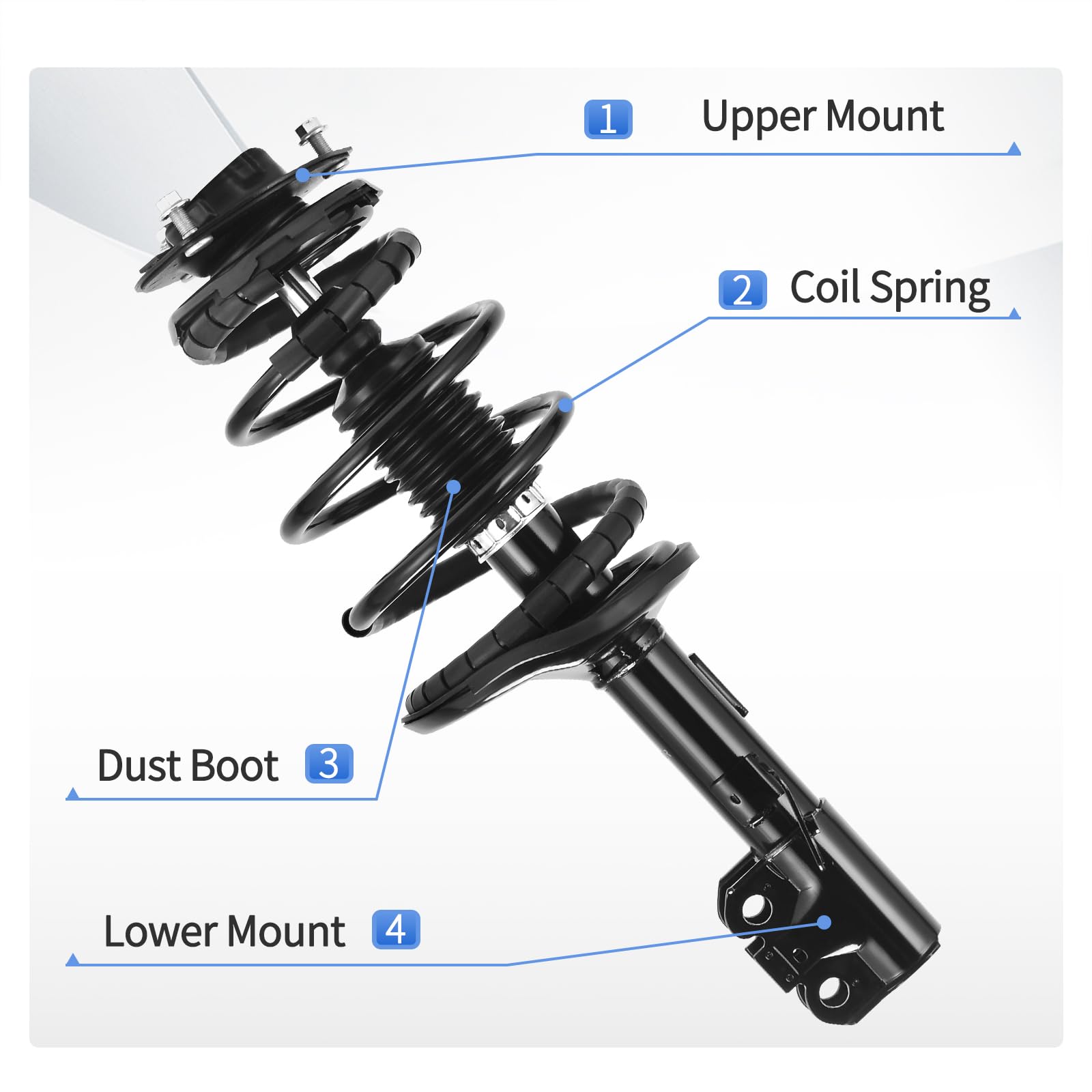 1 Upper Mount

2 Coil Spring

Dust Boot 3

Lower Mount 4