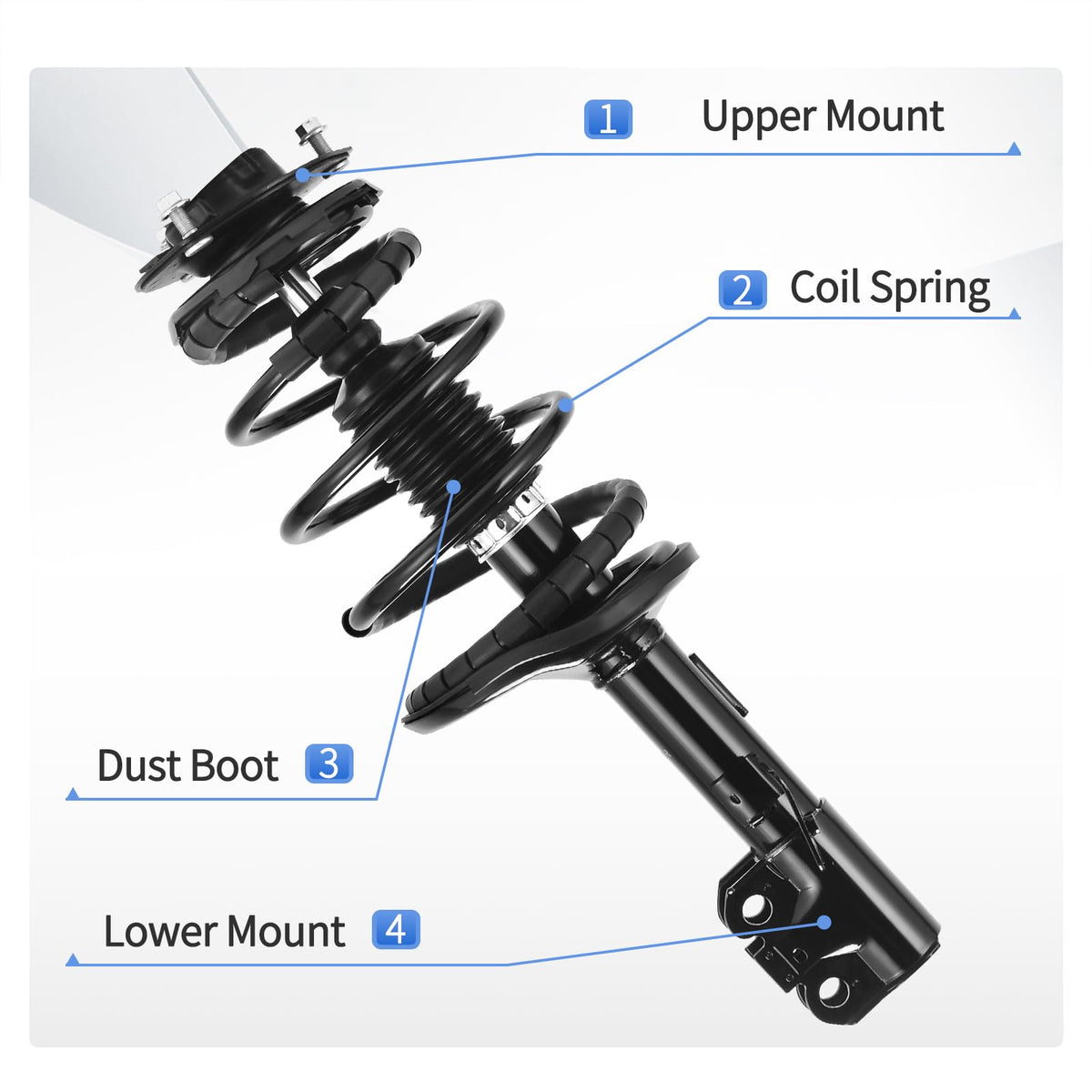 1 Upper Mount

2 Coil Spring

Dust Boot 3

Lower Mount 4